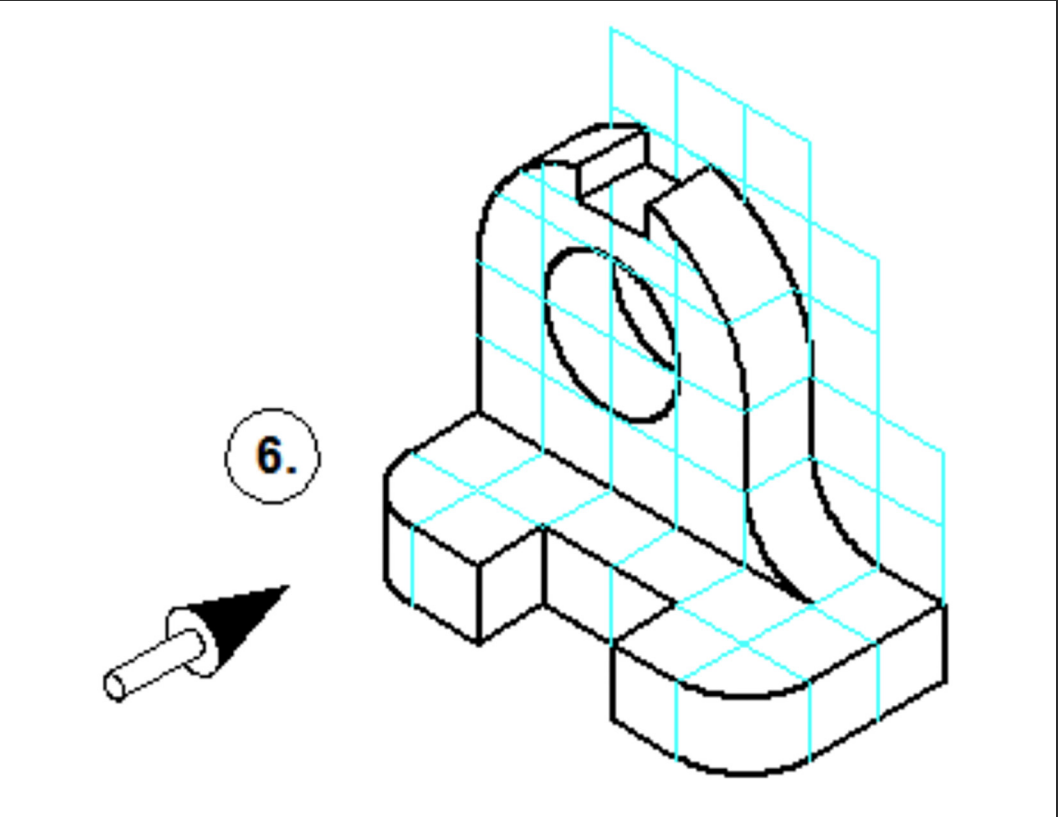 6.