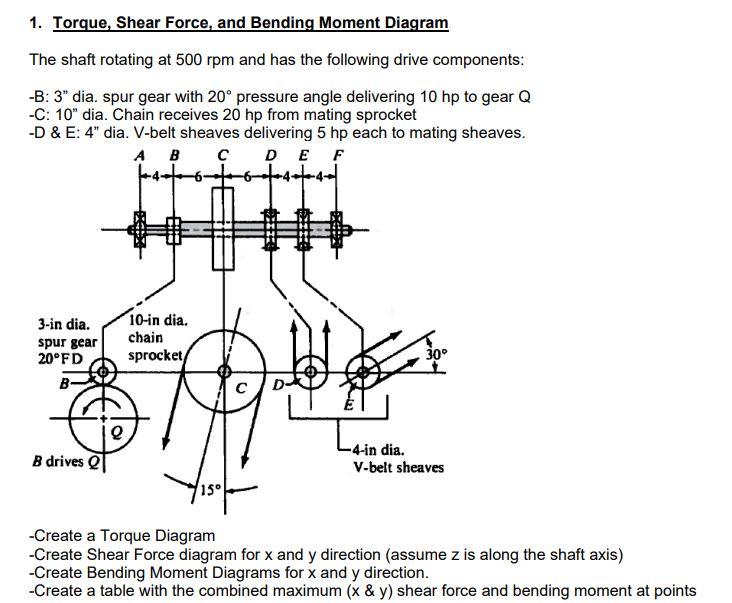 1. Torque, Shear Force, and Bending Moment Diagram

The shaft rotating at 500 rpm and has the following drive components:

-B: 3" dia. spur gear with 20° pressure angle delivering 10 hp to gear Q
-C: 10" dia. Chain receives 20 hp from mating sprocket
-D & E: 4" dia. V-belt sheaves delivering 5 hp each to mating sheaves.

A B C D E F
4 6 6 4 4

3-in dia. spur gear 20°FD
10-in dia. chain sprocket
B
Q
B drives Q
C
D
E
30°
15°
4-in dia. V-belt sheaves

-Create a Torque Diagram
-Create Shear Force diagram for x and y direction (assume z is along the shaft axis)
-Create Bending Moment Diagrams for x and y direction.
-Create a table with the combined maximum (x & y) shear force and bending moment at points