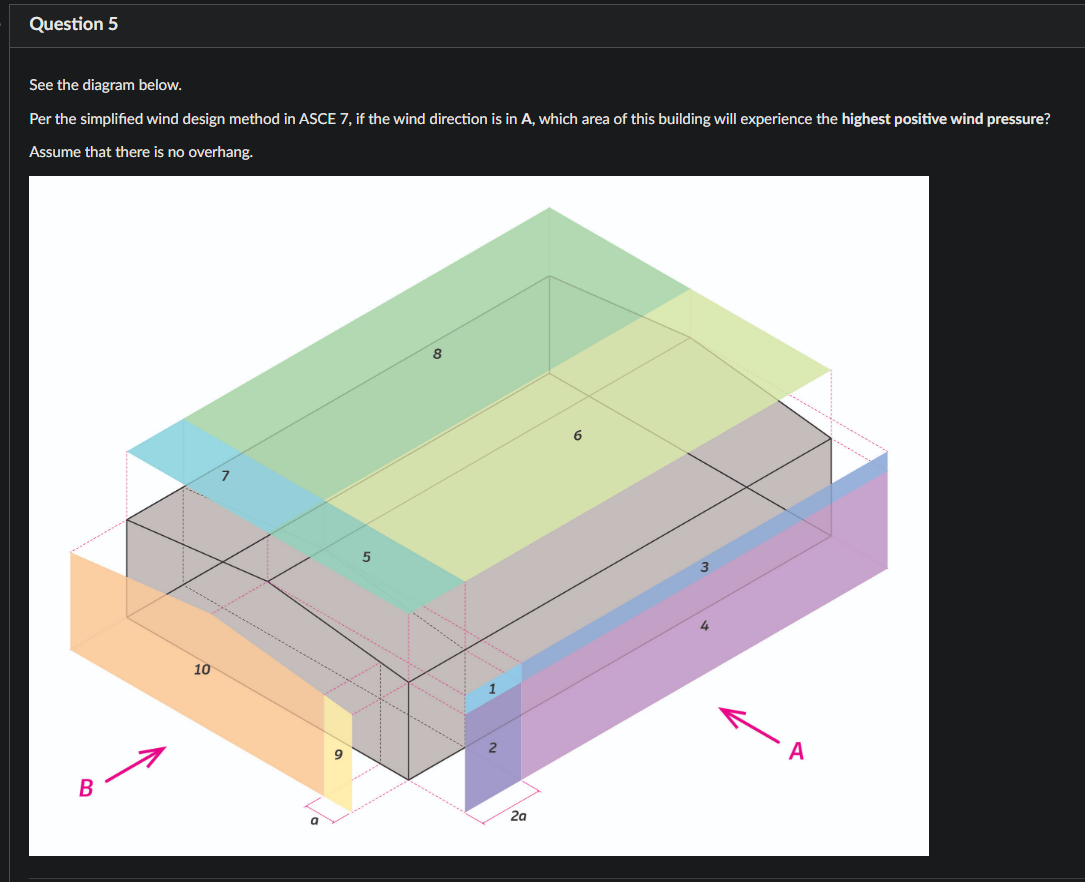 Question 5

See the diagram below.

Per the simplified wind design method in ASCE 7, if the wind direction is in **A**, which area of this building will experience the **highest positive wind pressure**?

Assume that there is no overhang.

8
6
7
5
3
4
10
1
2
9
A
B
a
2a