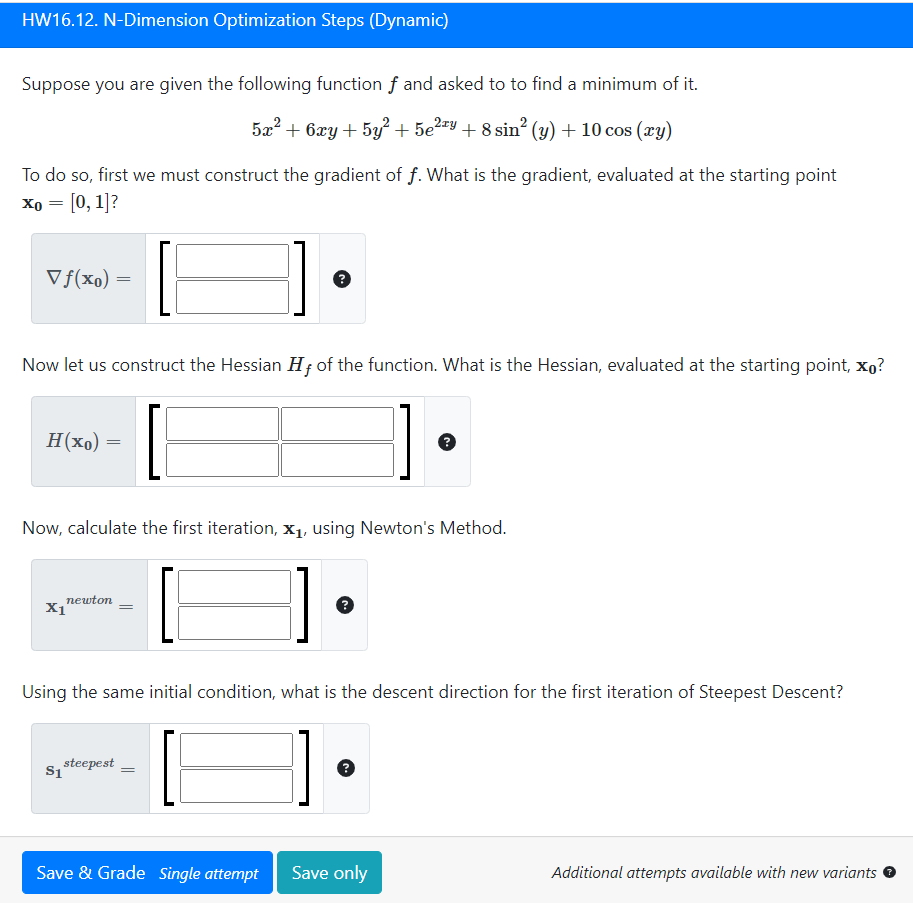 HW16.12. N-Dimension Optimization Steps (Dynamic)

Suppose you are given the following function $f$ and asked to to find a minimum of it.

$5x^2 + 6xy + 5y^2 + 5e^{2xy} + 8\sin^2(y) + 10\cos(xy)$

To do so, first we must construct the gradient of $f$. What is the gradient, evaluated at the starting point $\mathbf{x_0} = [0, 1]$?

$\nabla f(\mathbf{x_0}) =$ ?

Now let us construct the Hessian $H_f$ of the function. What is the Hessian, evaluated at the starting point, $\mathbf{x_0}$?

$H(\mathbf{x_0}) =$ ?

Now, calculate the first iteration, $\mathbf{x_1}$, using Newton's Method.

$\mathbf{x_1}^{newton} =$ ?

Using the same initial condition, what is the descent direction for the first iteration of Steepest Descent?

$\mathbf{s_1}^{steepest} =$ ?

Save & Grade Single attempt Save only Additional attempts available with new variants ?