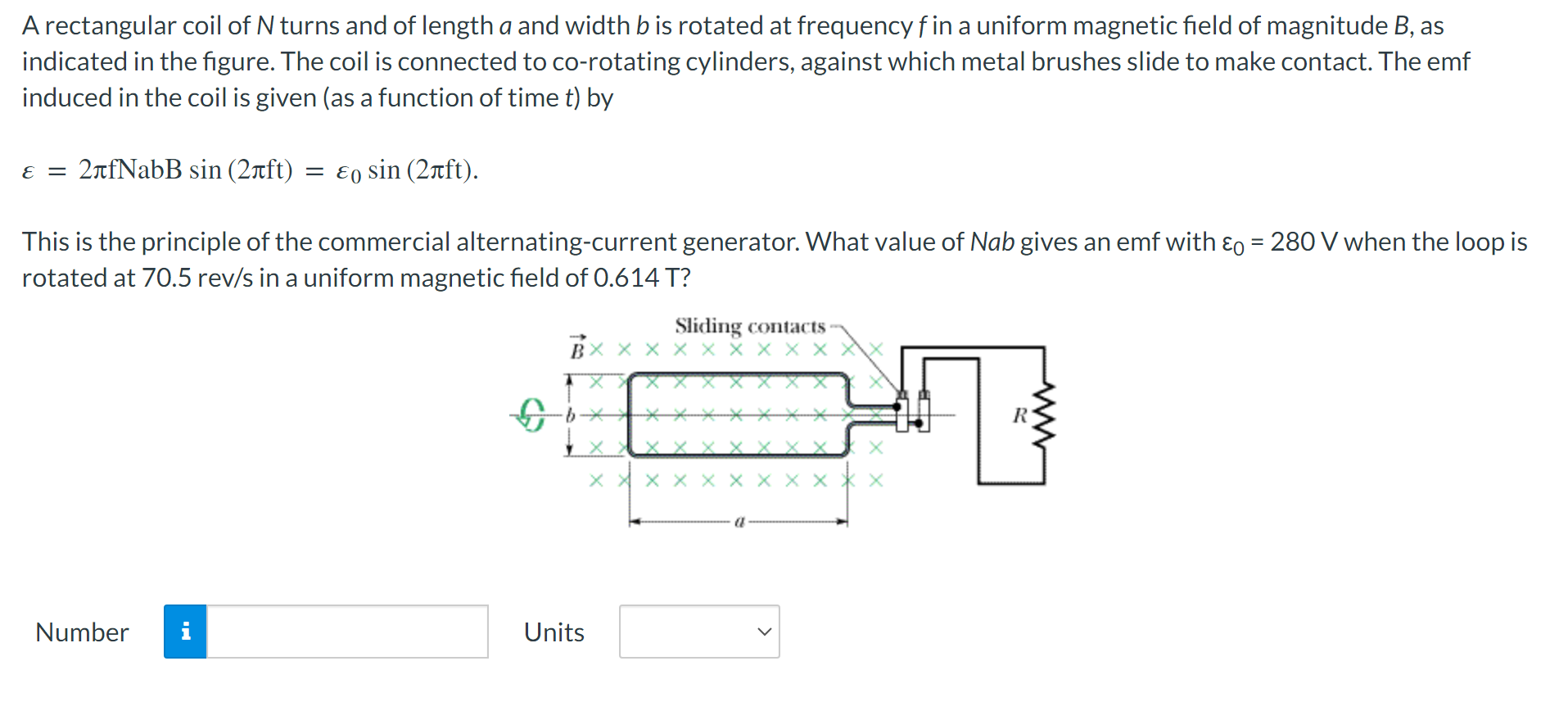 A rectangular coil of $N$ turns and of length $a$ and width $b$ is rotated at frequency $f$ in a uniform magnetic field of magnitude $B$, as indicated in the figure. The coil is connected to co-rotating cylinders, against which metal brushes slide to make contact. The emf induced in the coil is given (as a function of time $t$) by

$\varepsilon = 2\pi fNabB \sin(2\pi ft) = \varepsilon_0 \sin(2\pi ft).$

This is the principle of the commercial alternating-current generator. What value of $Nab$ gives an emf with $\varepsilon_0$ = 280 V when the loop is rotated at 70.5 rev/s in a uniform magnetic field of 0.614 T?

Sliding contacts
$\vec{B}$
$b$
$R$
$a$

Number i

Units