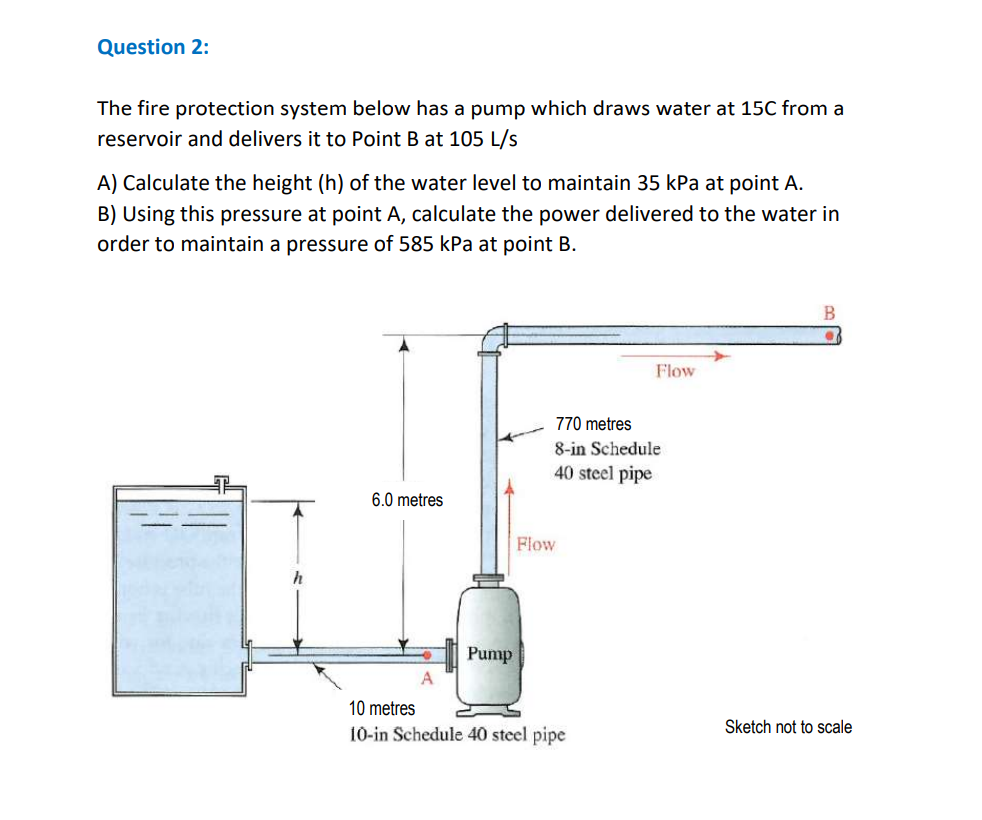 Question 2:

The fire protection system below has a pump which draws water at 15C from a reservoir and delivers it to Point B at 105 L/s

A) Calculate the height (h) of the water level to maintain 35 kPa at point A.
B) Using this pressure at point A, calculate the power delivered to the water in order to maintain a pressure of 585 kPa at point B.

B

Flow

770 metres
8-in Schedule
40 steel pipe

6.0 metres

Flow

h

Pump

A

10 metres
10-in Schedule 40 steel pipe

Sketch not to scale