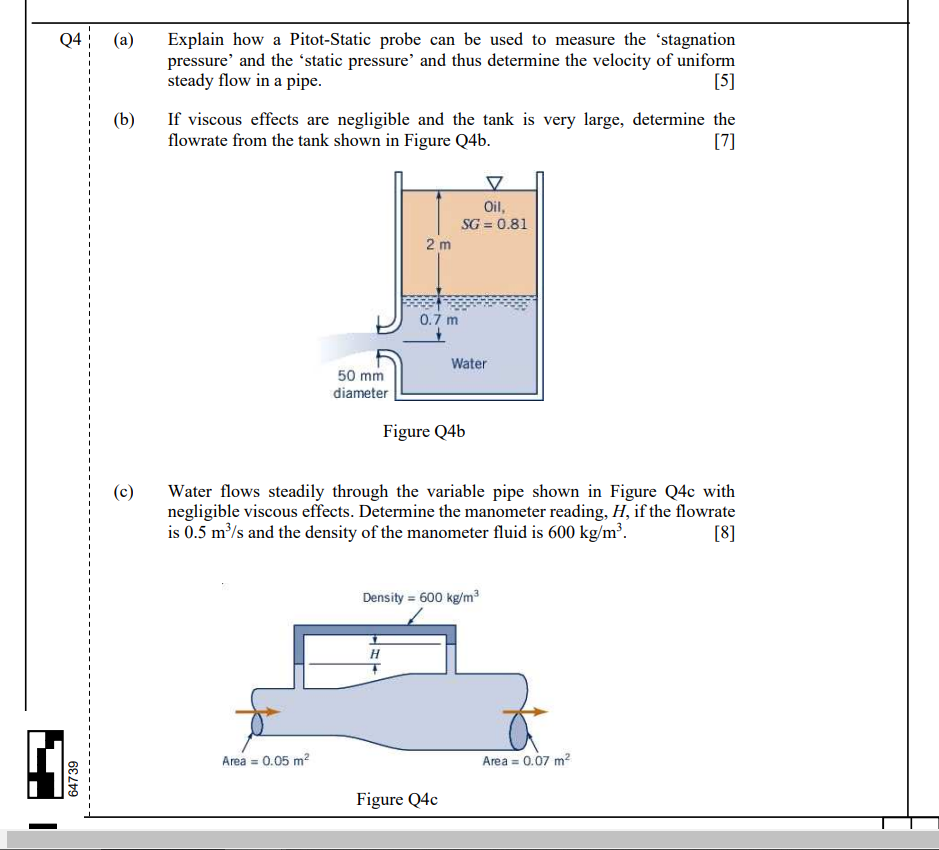 Q4 (a) Explain how a Pitot-Static probe can be used to measure the 'stagnation pressure' and the 'static pressure' and thus determine the velocity of uniform steady flow in a pipe. [5]

(b) If viscous effects are negligible and the tank is very large, determine the flowrate from the tank shown in Figure Q4b. [7]

Oil, $SG = 0.81$

2 m

0.7 m

Water

50 mm diameter

Figure Q4b

(c) Water flows steadily through the variable pipe shown in Figure Q4c with negligible viscous effects. Determine the manometer reading, $H$, if the flowrate is 0.5 $m^3/s$ and the density of the manometer fluid is 600 $kg/m^3$. [8]

Density = 600 $kg/m^3$

$H$

Area = 0.05 $m^2$

Area = 0.07 $m^2$

Figure Q4c

64739