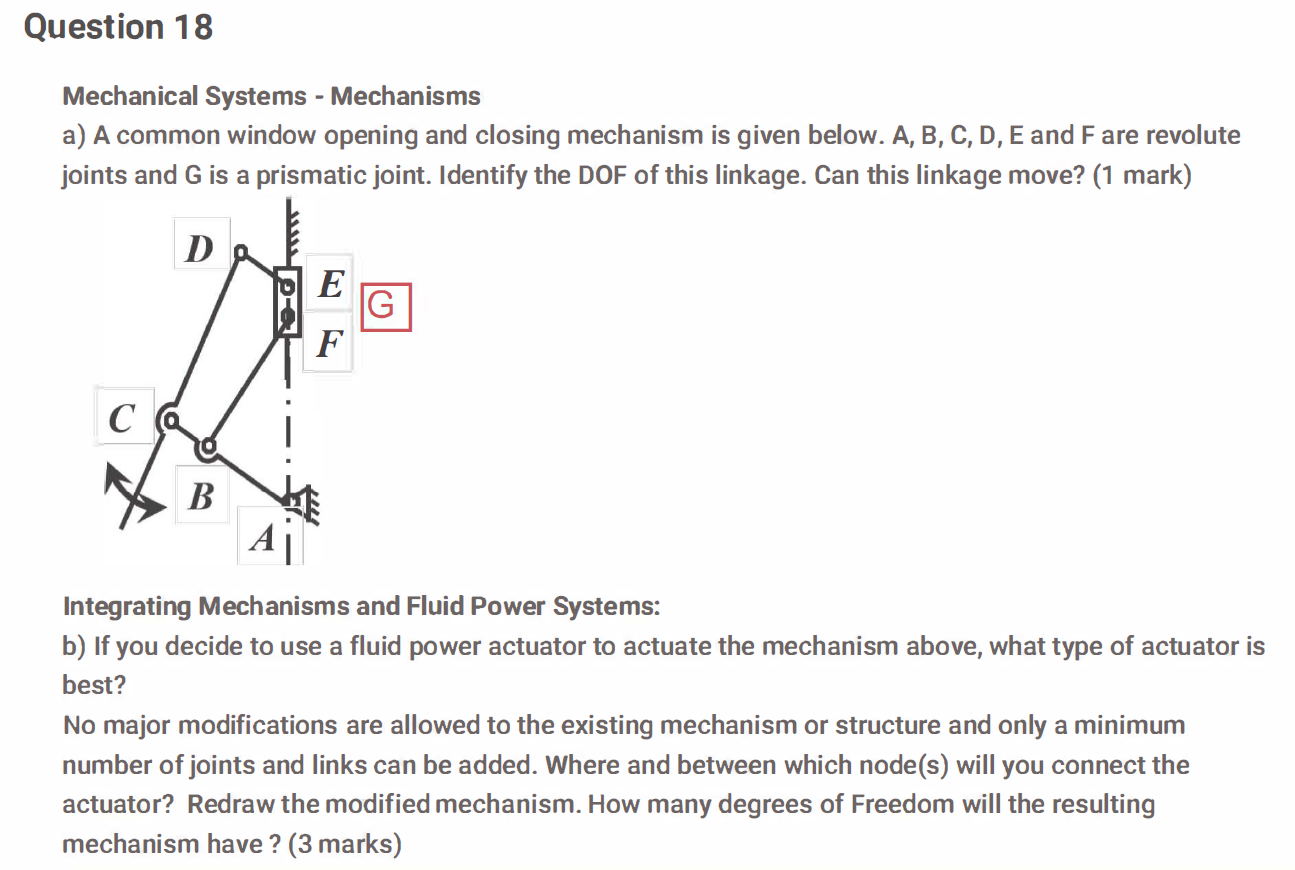 Question 18

Mechanical Systems - Mechanisms
a) A common window opening and closing mechanism is given below. A, B, C, D, E and F are revolute joints and G is a prismatic joint. Identify the DOF of this linkage. Can this linkage move? (1 mark)

D
E
G
F
C
B
A

Integrating Mechanisms and Fluid Power Systems:
b) If you decide to use a fluid power actuator to actuate the mechanism above, what type of actuator is best?
No major modifications are allowed to the existing mechanism or structure and only a minimum number of joints and links can be added. Where and between which node(s) will you connect the actuator? Redraw the modified mechanism. How many degrees of Freedom will the resulting mechanism have ? (3 marks)