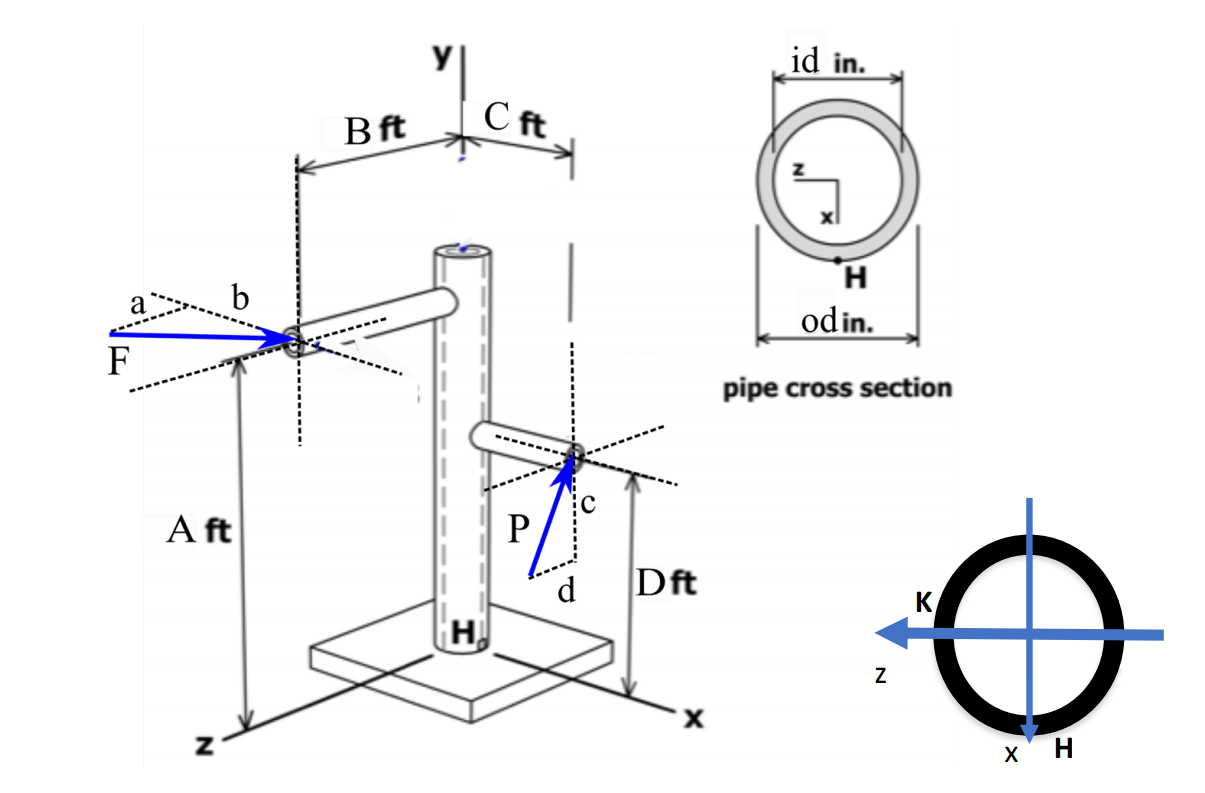 y
B ft
C ft
a
b
F
A ft
P
c
d
D ft
H
z
x
id in.
z
x
H
od in.
pipe cross section
K
z
x
H