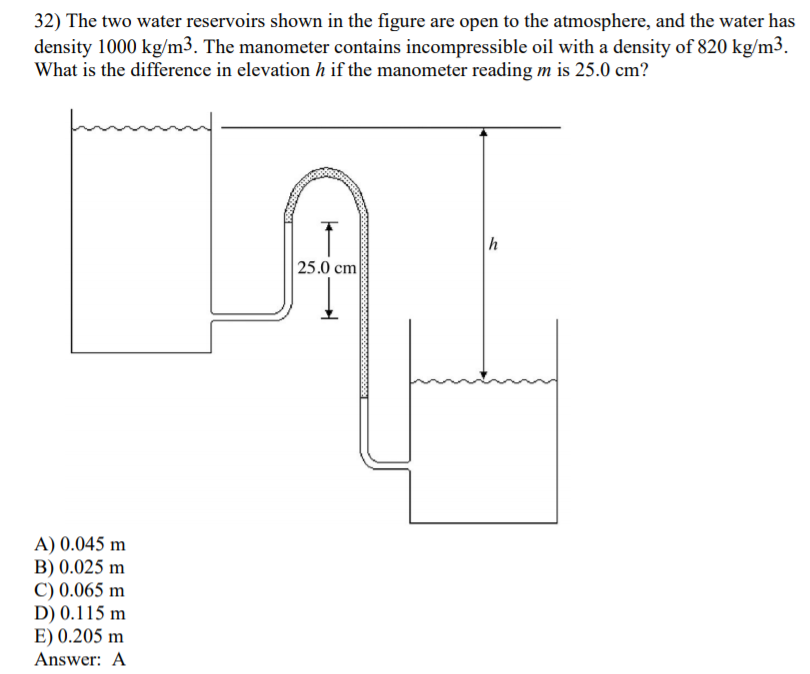 32) The two water reservoirs shown in the figure are open to the atmosphere, and the water has density 1000 kg/m$^3$. The manometer contains incompressible oil with a density of 820 kg/m$^3$. What is the difference in elevation $h$ if the manometer reading $m$ is 25.0 cm?

25.0 cm

$h$

A) 0.045 m
B) 0.025 m
C) 0.065 m
D) 0.115 m
E) 0.205 m
Answer: A