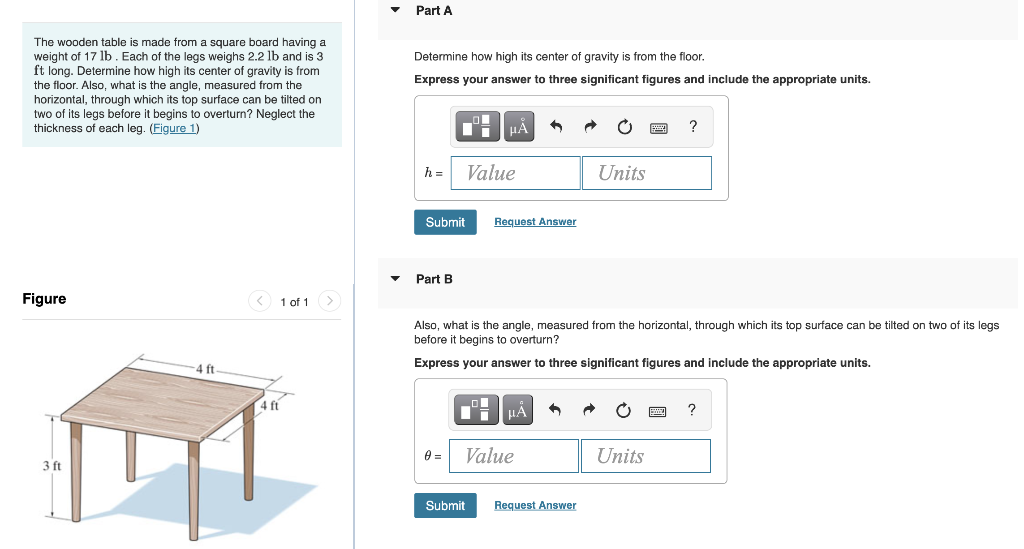 The wooden table is made from a square board having a weight of 17 lb . Each of the legs weighs 2.2 lb and is 3 ft long. Determine how high its center of gravity is from the floor. Also, what is the angle, measured from the horizontal, through which its top surface can be tilted on two of its legs before it begins to overturn? Neglect the thickness of each leg. (Figure 1)

Figure

1 of 1

4 ft

4 ft

3 ft

Part A

Determine how high its center of gravity is from the floor.

Express your answer to three significant figures and include the appropriate units.

μÅ

?

$h =$ Value Units

Submit Request Answer

Part B

Also, what is the angle, measured from the horizontal, through which its top surface can be tilted on two of its legs before it begins to overturn?

Express your answer to three significant figures and include the appropriate units.

μÅ

?

$\theta =$ Value Units

Submit Request Answer