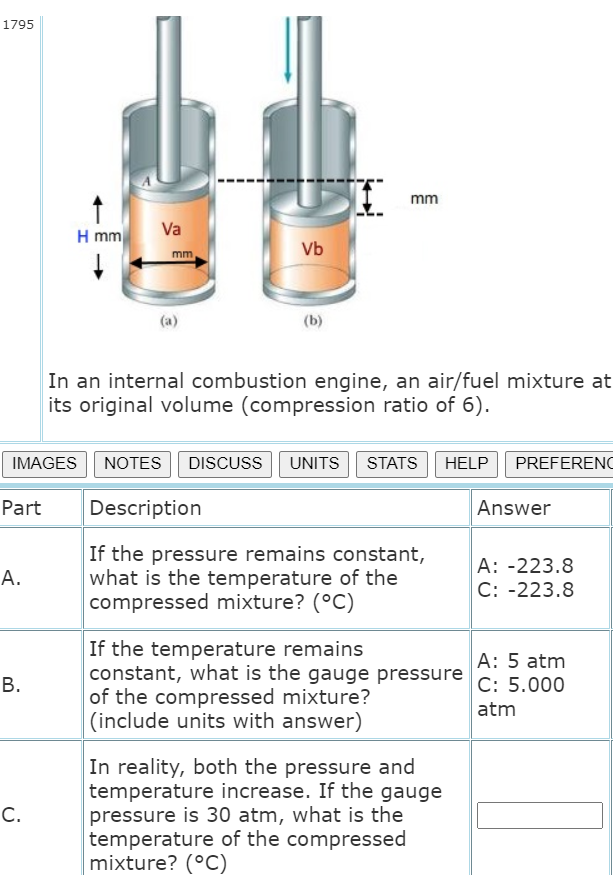 1795

A

H mm

Va

mm

mm

Vb

(a)

(b)

In an internal combustion engine, an air/fuel mixture at its original volume (compression ratio of 6).

IMAGES NOTES DISCUSS UNITS STATS HELP PREFERENC

| Part | Description | Answer |
|---|---|---|
| A. | If the pressure remains constant, what is the temperature of the compressed mixture? (°C) | A: -223.8 C: -223.8 |
| B. | If the temperature remains constant, what is the gauge pressure of the compressed mixture? (include units with answer) | A: 5 atm C: 5.000 atm |
| C. | In reality, both the pressure and temperature increase. If the gauge pressure is 30 atm, what is the temperature of the compressed mixture? (°C) | |