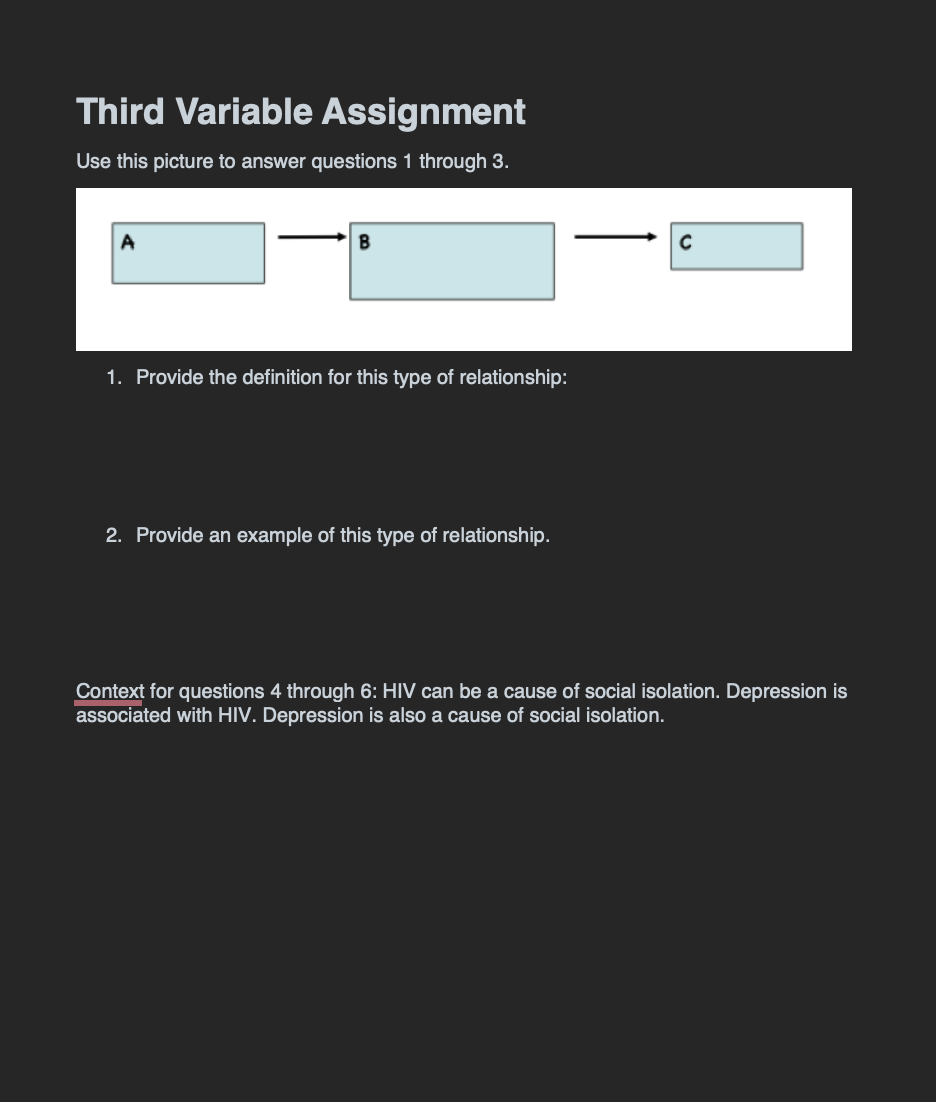 Third Variable Assignment

Use this picture to answer questions 1 through 3.

A

B

C

1. Provide the definition for this type of relationship:

2. Provide an example of this type of relationship.

Context for questions 4 through 6: HIV can be a cause of social isolation. Depression is associated with HIV. Depression is also a cause of social isolation.