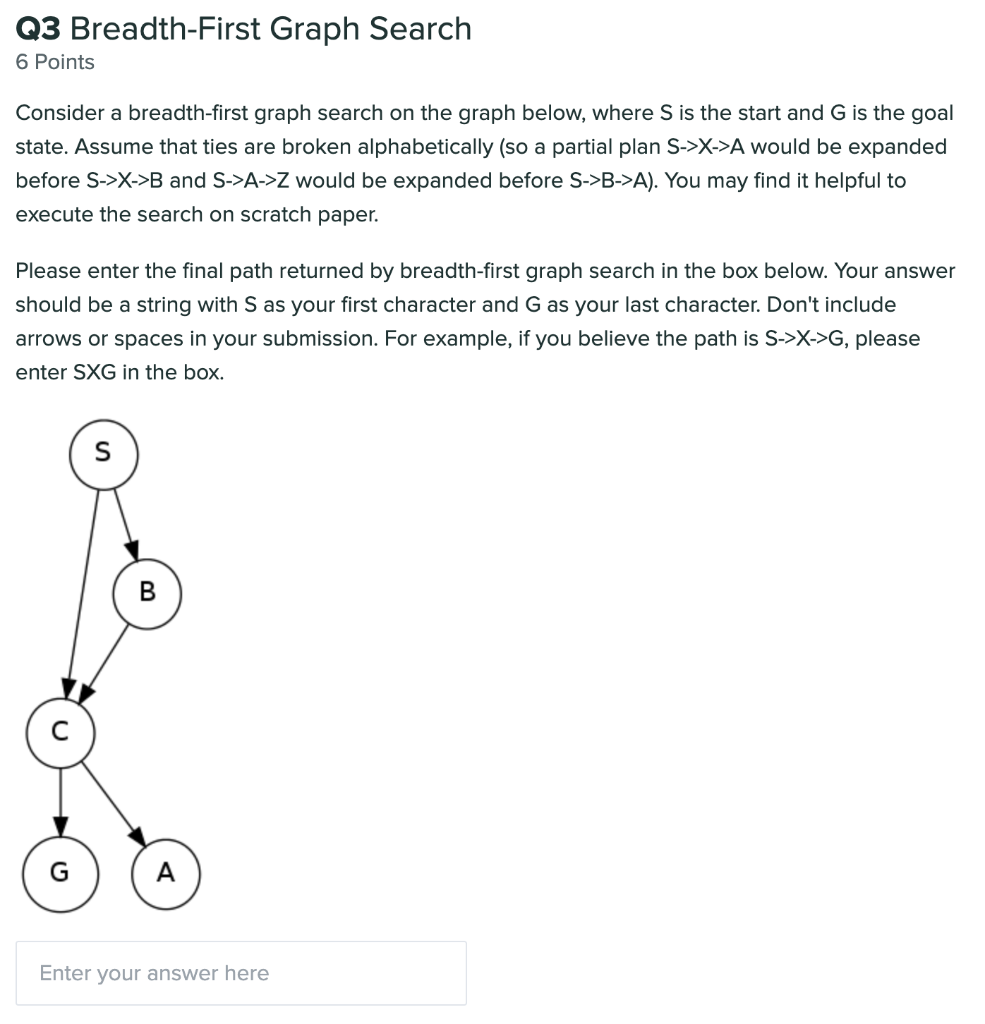 Q3 Breadth-First Graph Search
6 Points

Consider a breadth-first graph search on the graph below, where S is the start and G is the goal state. Assume that ties are broken alphabetically (so a partial plan S->X->A would be expanded before S->X->B and S->A->Z would be expanded before S->B->A). You may find it helpful to execute the search on scratch paper.

Please enter the final path returned by breadth-first graph search in the box below. Your answer should be a string with S as your first character and G as your last character. Don't include arrows or spaces in your submission. For example, if you believe the path is S->X->G, please enter SXG in the box.

S
B
C
G
A

Enter your answer here