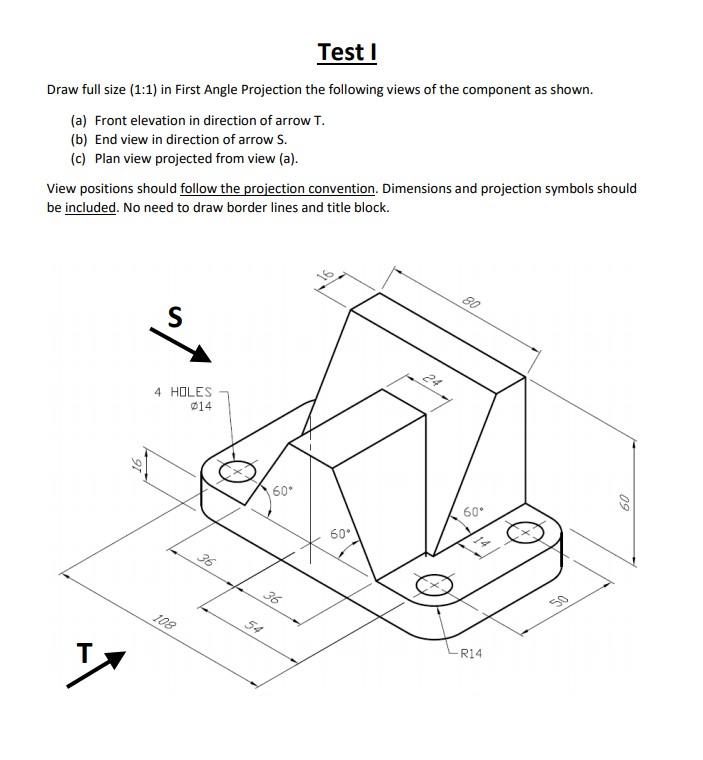 Test I

Draw full size (1:1) in First Angle Projection the following views of the component as shown.

(a) Front elevation in direction of arrow T.
(b) End view in direction of arrow S.
(c) Plan view projected from view (a).

View positions should follow the projection convention. Dimensions and projection symbols should be included. No need to draw border lines and title block.

S

4 HOLES
Ø14

16
80
24
16
60°
60°
60°
14
60
36
36
108
54
50
R14

T