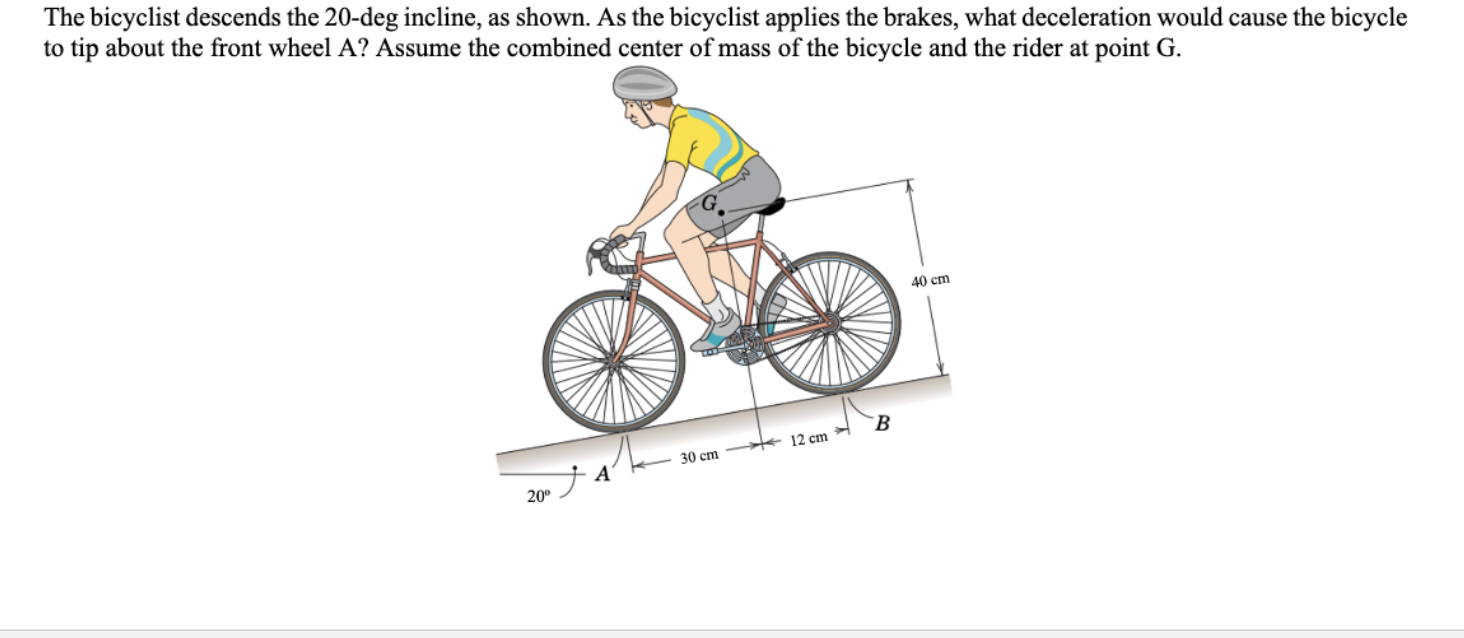 The bicyclist descends the 20-deg incline, as shown. As the bicyclist applies the brakes, what deceleration would cause the bicycle to tip about the front wheel A? Assume the combined center of mass of the bicycle and the rider at point G.

G

40 cm

B

12 cm

30 cm

A

20°