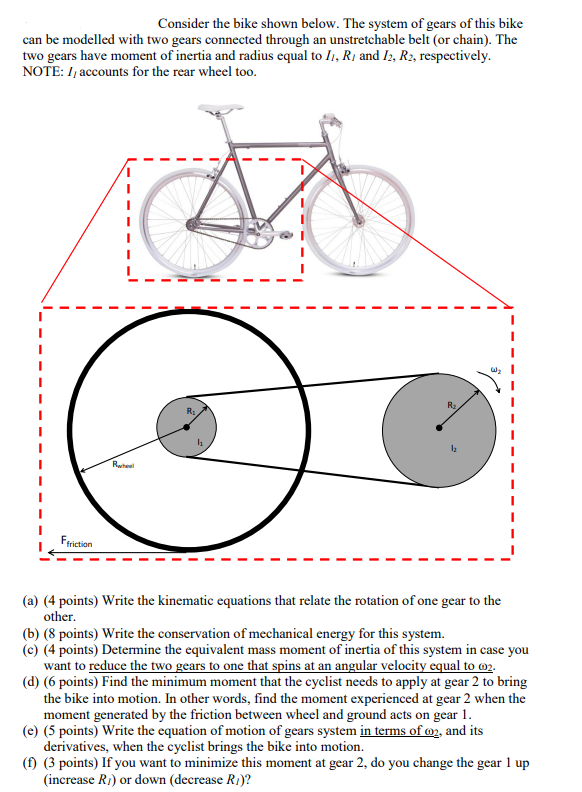 Consider the bike shown below. The system of gears of this bike can be modelled with two gears connected through an unstretchable belt (or chain). The two gears have moment of inertia and radius equal to $I_1$, $R_1$ and $I_2$, $R_2$, respectively. NOTE: $I_1$ accounts for the rear wheel too.

$\omega_2$

$R_1$

$I_1$

$R_2$

$I_2$

$R_{wheel}$

$F_{friction}$

(a) (4 points) Write the kinematic equations that relate the rotation of one gear to the other.
(b) (8 points) Write the conservation of mechanical energy for this system.
(c) (4 points) Determine the equivalent mass moment of inertia of this system in case you want to reduce the two gears to one that spins at an angular velocity equal to $\omega_2$.
(d) (6 points) Find the minimum moment that the cyclist needs to apply at gear 2 to bring the bike into motion. In other words, find the moment experienced at gear 2 when the moment generated by the friction between wheel and ground acts on gear 1.
(e) (5 points) Write the equation of motion of gears system in terms of $\omega_2$, and its derivatives, when the cyclist brings the bike into motion.
(f) (3 points) If you want to minimize this moment at gear 2, do you change the gear 1 up (increase $R_1$) or down (decrease $R_1$)?