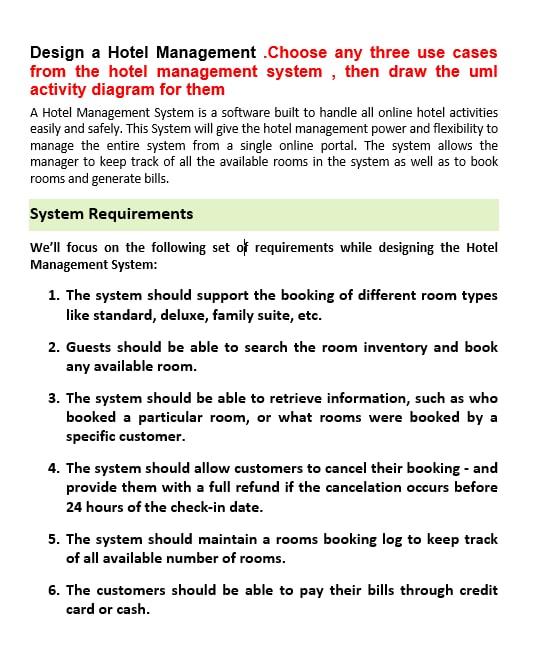 Design a Hotel Management .Choose any three use cases from the hotel management system , then draw the uml activity diagram for them

A Hotel Management System is a software built to handle all online hotel activities easily and safely. This System will give the hotel management power and flexibility to manage the entire system from a single online portal. The system allows the manager to keep track of all the available rooms in the system as well as to book rooms and generate bills.

System Requirements

We'll focus on the following set of requirements while designing the Hotel Management System:

1. The system should support the booking of different room types like standard, deluxe, family suite, etc.

2. Guests should be able to search the room inventory and book any available room.

3. The system should be able to retrieve information, such as who booked a particular room, or what rooms were booked by a specific customer.

4. The system should allow customers to cancel their booking - and provide them with a full refund if the cancelation occurs before 24 hours of the check-in date.

5. The system should maintain a rooms booking log to keep track of all available number of rooms.

6. The customers should be able to pay their bills through credit card or cash.