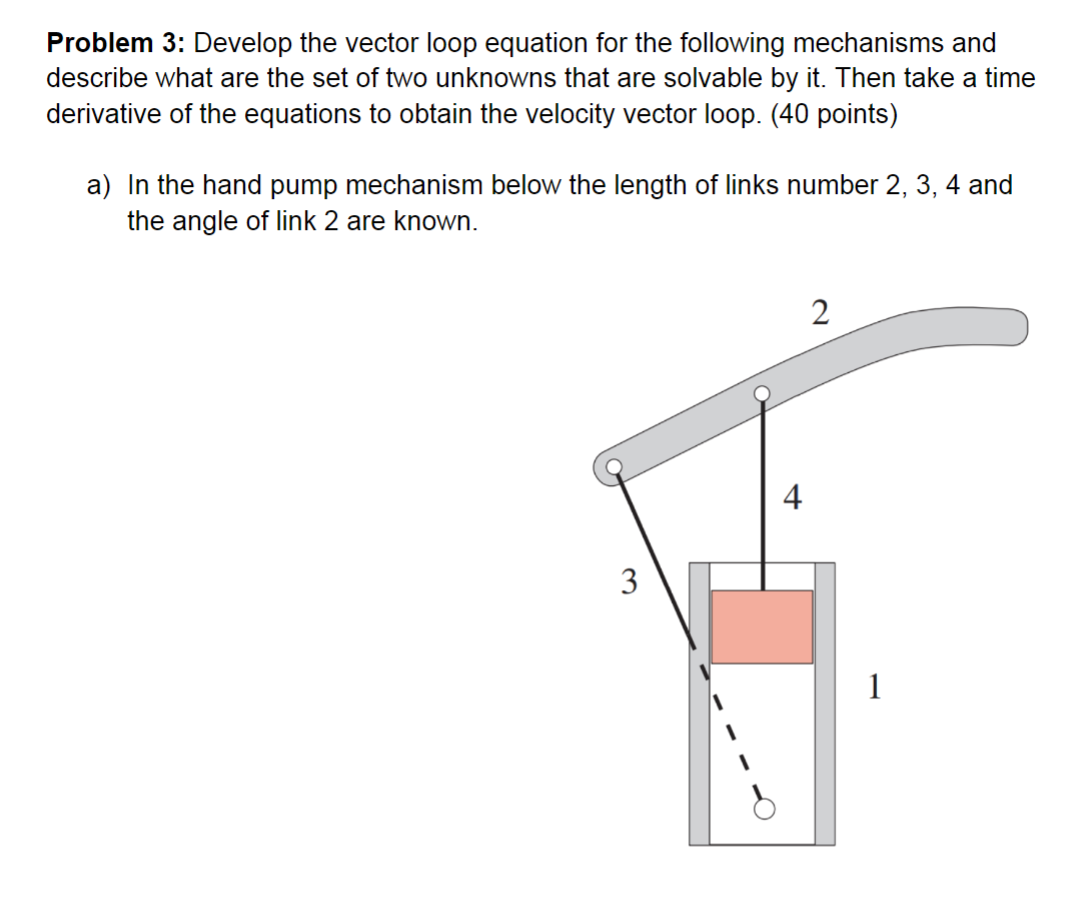 **Problem 3:** Develop the vector loop equation for the following mechanisms and describe what are the set of two unknowns that are solvable by it. Then take a time derivative of the equations to obtain the velocity vector loop. (40 points)

a) In the hand pump mechanism below the length of links number 2, 3, 4 and the angle of link 2 are known.

2

4

3

1