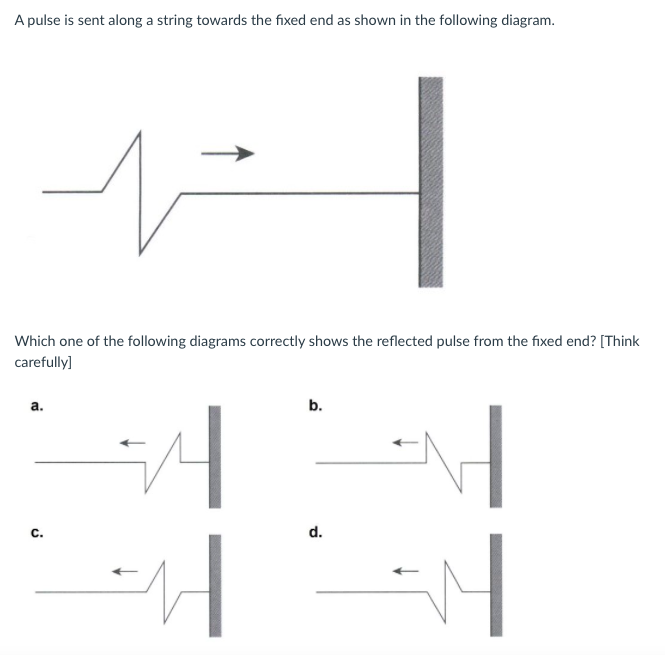 A pulse is sent along a string towards the fixed end as shown in the following diagram.

Which one of the following diagrams correctly shows the reflected pulse from the fixed end? [Think carefully]

a.

b.

c.

d.