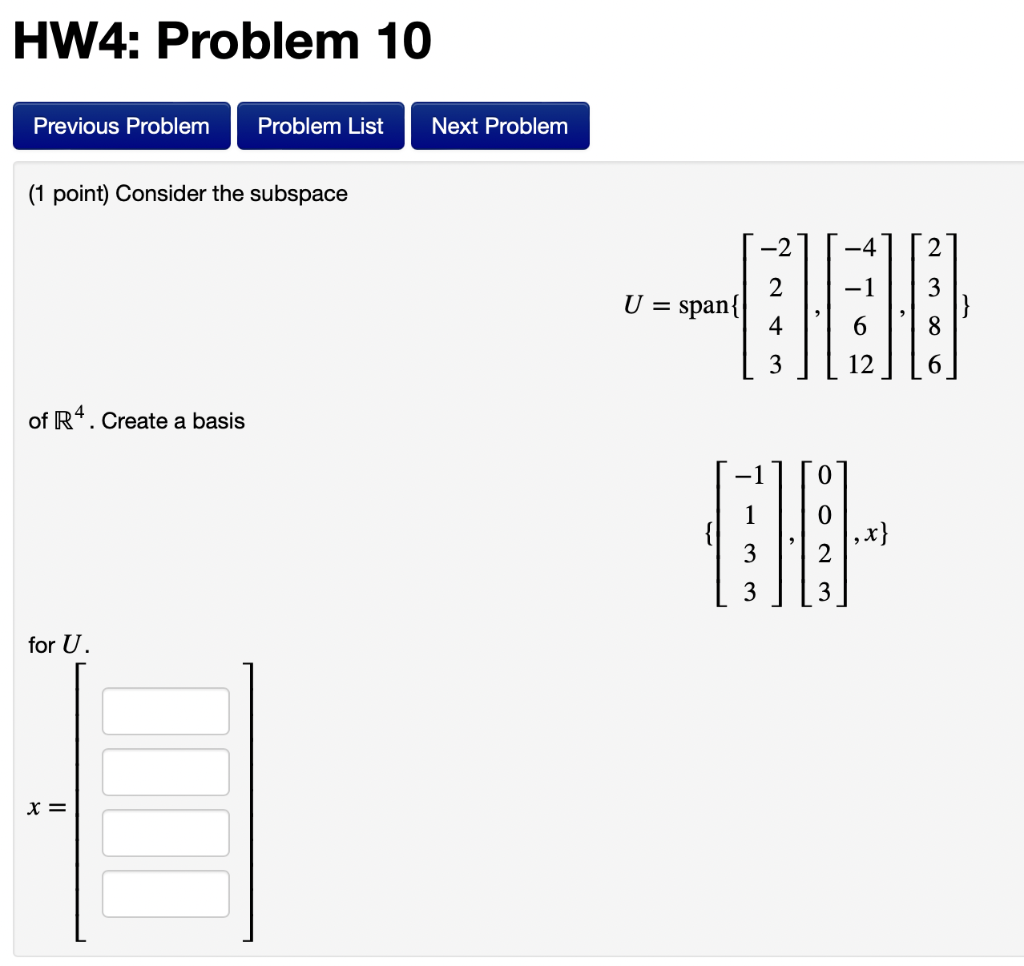 HW4: Problem 10

Previous Problem  Problem List  Next Problem

(1 point) Consider the subspace

$U = \text{span}\{\begin{bmatrix} -2 \\ 2 \\ 4 \\ 3 \end{bmatrix}, \begin{bmatrix} -4 \\ -1 \\ 6 \\ 12 \end{bmatrix}, \begin{bmatrix} 2 \\ 3 \\ 8 \\ 6 \end{bmatrix}\}$

of $\mathbb{R}^4$. Create a basis

$\{\begin{bmatrix} -1 \\ 1 \\ 3 \\ 3 \end{bmatrix}, \begin{bmatrix} 0 \\ 0 \\ 2 \\ 3 \end{bmatrix}, x\}$

for $U$.

$x =$