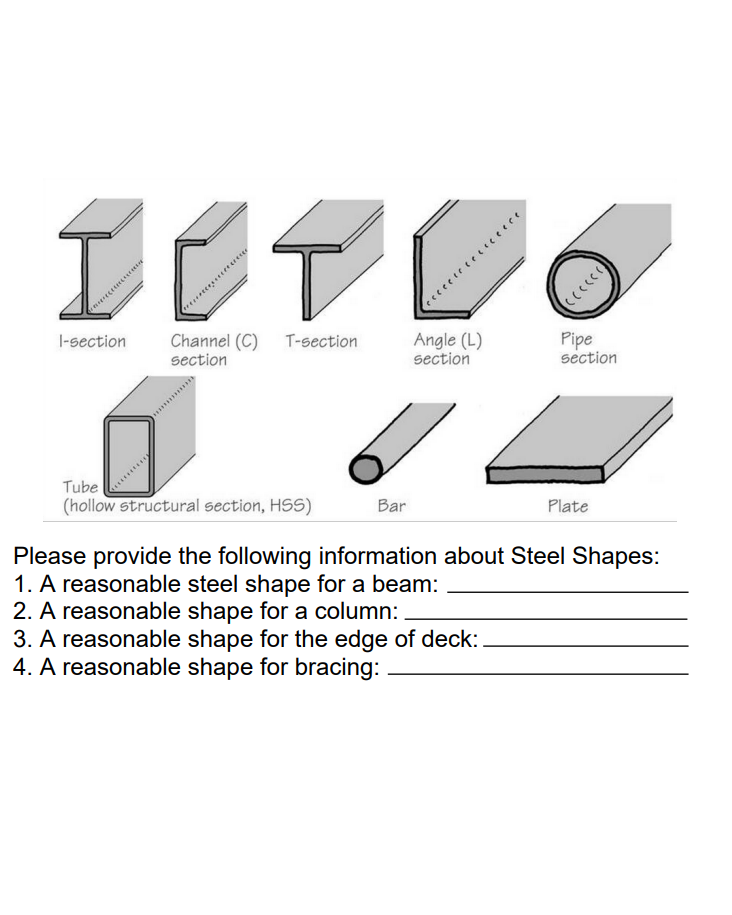 I-section Channel (C) section T-section Angle (L) section Pipe section

Tube (hollow structural section, HSS) Bar Plate

Please provide the following information about Steel Shapes:
1. A reasonable steel shape for a beam: ____________________
2. A reasonable shape for a column: ____________________
3. A reasonable shape for the edge of deck: ____________________
4. A reasonable shape for bracing: ____________________