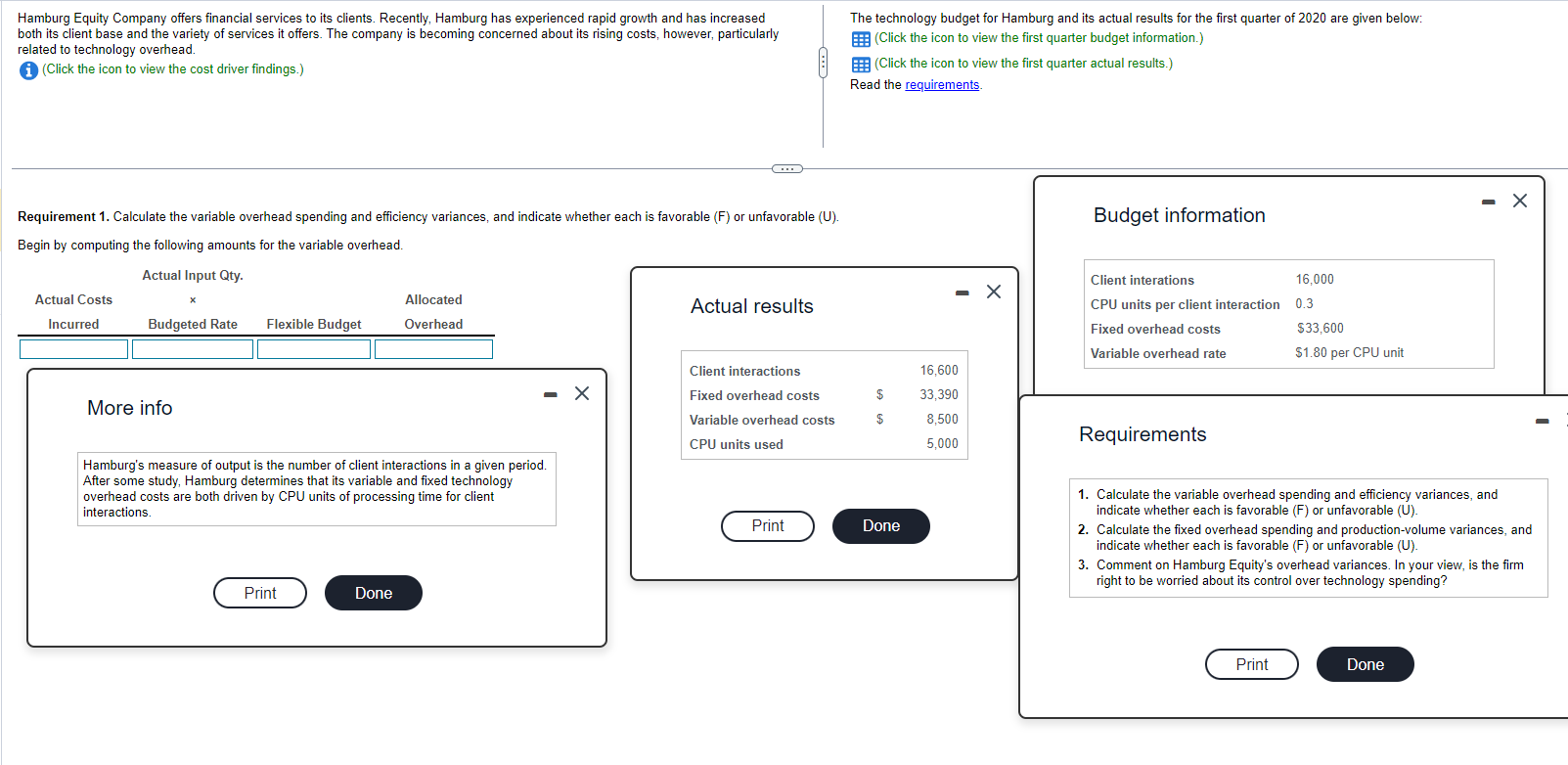 Hamburg Equity Company offers financial services to its clients. Recently, Hamburg has experienced rapid growth and has increased both its client base and the variety of services it offers. The company is becoming concerned about its rising costs, however, particularly related to technology overhead.

(Click the icon to view the cost driver findings.)

The technology budget for Hamburg and its actual results for the first quarter of 2020 are given below:

(Click the icon to view the first quarter budget information.)

(Click the icon to view the first quarter actual results.)

Read the requirements.

Requirement 1. Calculate the variable overhead spending and efficiency variances, and indicate whether each is favorable (F) or unfavorable (U).

Begin by computing the following amounts for the variable overhead.

| Actual Costs Incurred | Actual Input Qty. × Budgeted Rate | Flexible Budget | Allocated Overhead |
|---|---|---|---|
| | | | |

More info

Hamburg's measure of output is the number of client interactions in a given period. After some study, Hamburg determines that its variable and fixed technology overhead costs are both driven by CPU units of processing time for client interactions.

Print Done

Actual results

| Client interactions | | 16,600 |
|---|---|---|
| Fixed overhead costs | $ | 33,390 |
| Variable overhead costs | $ | 8,500 |
| CPU units used | | 5,000 |

Print Done

Budget information

| Client interations | 16,000 |
|---|---|
| CPU units per client interaction | 0.3 |
| Fixed overhead costs | $33,600 |
| Variable overhead rate | $1.80 per CPU unit |

Requirements

1. Calculate the variable overhead spending and efficiency variances, and indicate whether each is favorable (F) or unfavorable (U).
2. Calculate the fixed overhead spending and production-volume variances, and indicate whether each is favorable (F) or unfavorable (U).
3. Comment on Hamburg Equity's overhead variances. In your view, is the firm right to be worried about its control over technology spending?

Print Done