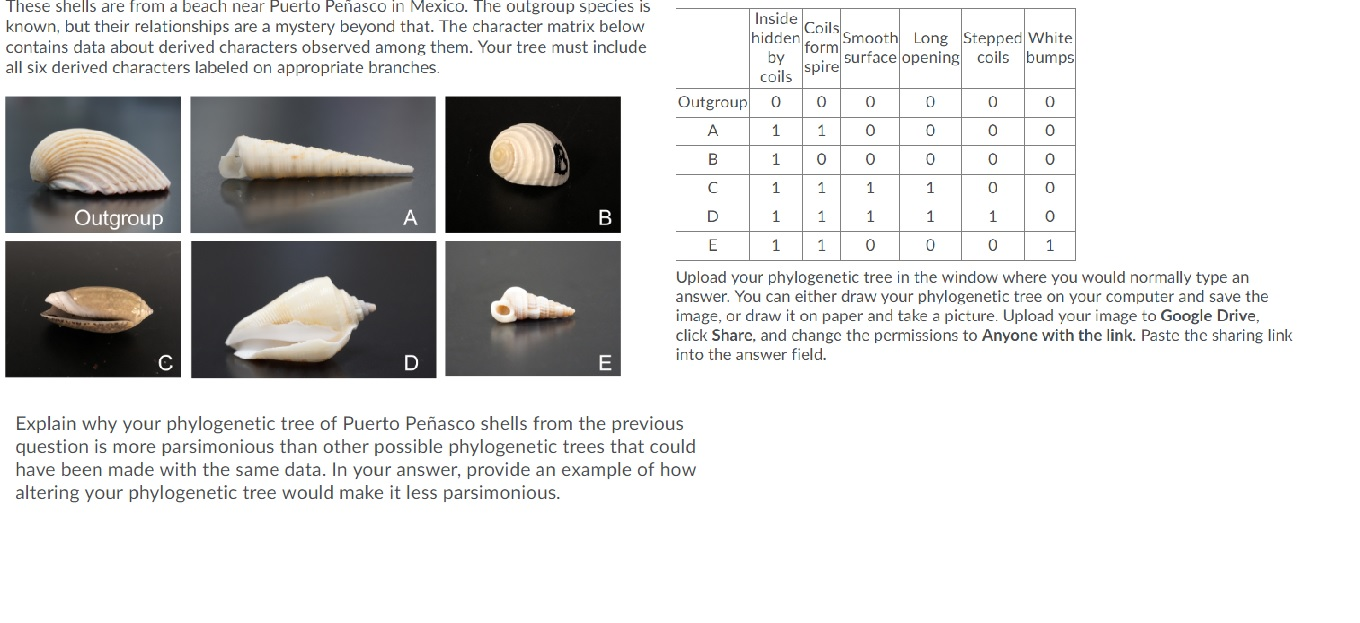 These shells are from a beach near Puerto Peñasco in Mexico. The outgroup species is known, but their relationships are a mystery beyond that. The character matrix below contains data about derived characters observed among them. Your tree must include all six derived characters labeled on appropriate branches.

Outgroup

A

B

C

D

E

|  | Inside hidden by coils | Coils form spire | Smooth surface | Long opening | Stepped coils | White bumps |
|---|---|---|---|---|---|---|
| Outgroup | 0 | 0 | 0 | 0 | 0 | 0 |
| A | 1 | 1 | 0 | 0 | 0 | 0 |
| B | 1 | 0 | 0 | 0 | 0 | 0 |
| C | 1 | 1 | 1 | 1 | 0 | 0 |
| D | 1 | 1 | 1 | 1 | 1 | 0 |
| E | 1 | 1 | 0 | 0 | 0 | 1 |

Upload your phylogenetic tree in the window where you would normally type an answer. You can either draw your phylogenetic tree on your computer and save the image, or draw it on paper and take a picture. Upload your image to Google Drive, click Share, and change the permissions to Anyone with the link. Paste the sharing link into the answer field.

Explain why your phylogenetic tree of Puerto Peñasco shells from the previous question is more parsimonious than other possible phylogenetic trees that could have been made with the same data. In your answer, provide an example of how altering your phylogenetic tree would make it less parsimonious.