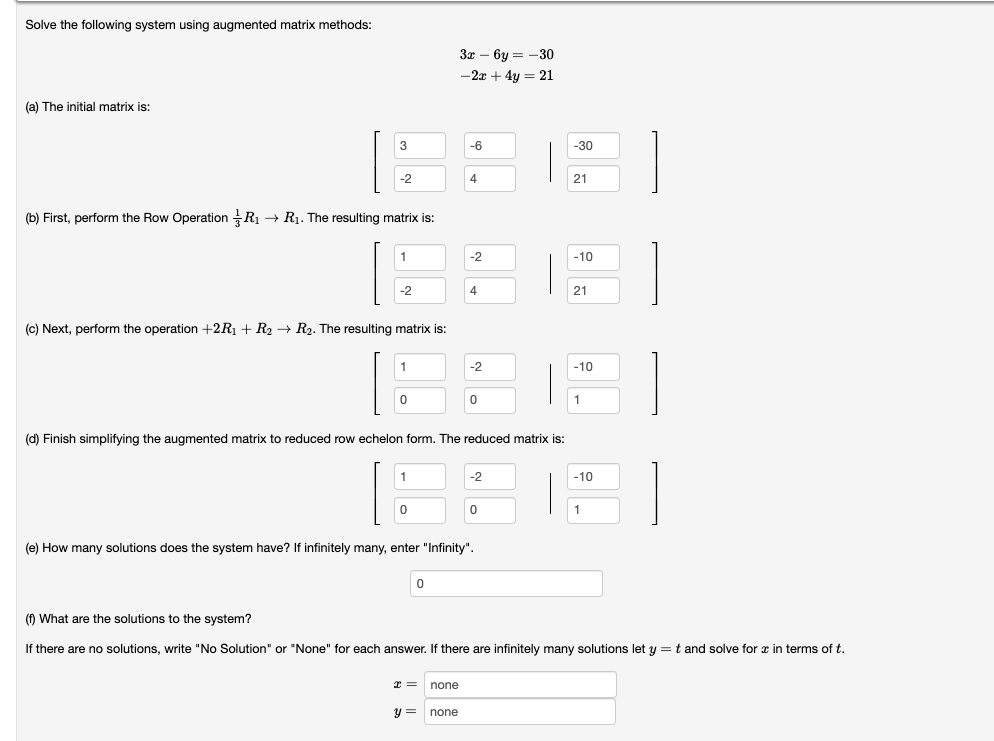 Solve the following system using augmented matrix methods:

$3x - 6y = -30$
$-2x + 4y = 21$

(a) The initial matrix is:

$\left[\begin{array}{cc|c} 3 & -6 & -30 \\ -2 & 4 & 21 \end{array}\right]$

(b) First, perform the Row Operation $\frac{1}{3}R_1 \to R_1$. The resulting matrix is:

$\left[\begin{array}{cc|c} 1 & -2 & -10 \\ -2 & 4 & 21 \end{array}\right]$

(c) Next, perform the operation $+2R_1 + R_2 \to R_2$. The resulting matrix is:

$\left[\begin{array}{cc|c} 1 & -2 & -10 \\ 0 & 0 & 1 \end{array}\right]$

(d) Finish simplifying the augmented matrix to reduced row echelon form. The reduced matrix is:

$\left[\begin{array}{cc|c} 1 & -2 & -10 \\ 0 & 0 & 1 \end{array}\right]$

(e) How many solutions does the system have? If infinitely many, enter "Infinity".

0

(f) What are the solutions to the system?

If there are no solutions, write "No Solution" or "None" for each answer. If there are infinitely many solutions let $y = t$ and solve for $x$ in terms of $t$.

$x =$ none
$y =$ none