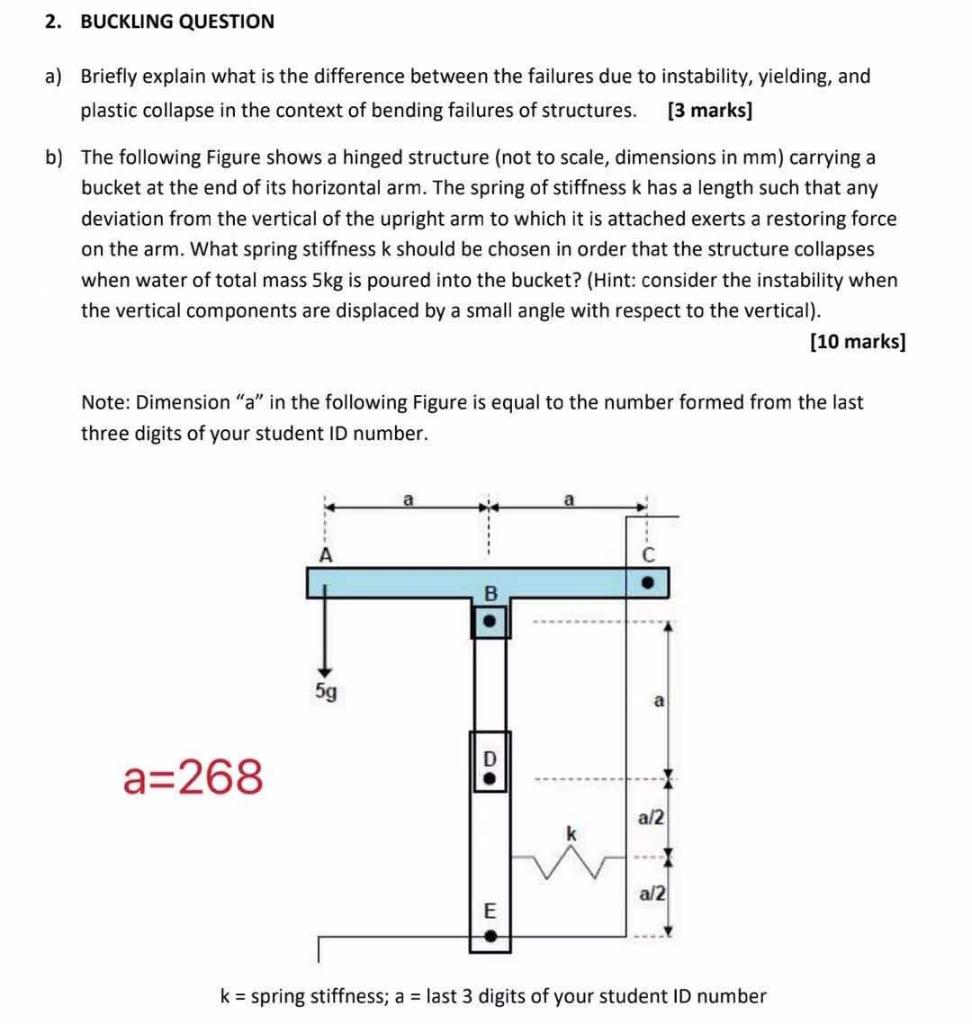 2. BUCKLING QUESTION

a) Briefly explain what is the difference between the failures due to instability, yielding, and plastic collapse in the context of bending failures of structures. [3 marks]

b) The following Figure shows a hinged structure (not to scale, dimensions in mm) carrying a bucket at the end of its horizontal arm. The spring of stiffness k has a length such that any deviation from the vertical of the upright arm to which it is attached exerts a restoring force on the arm. What spring stiffness k should be chosen in order that the structure collapses when water of total mass 5kg is poured into the bucket? (Hint: consider the instability when the vertical components are displaced by a small angle with respect to the vertical).

[10 marks]

Note: Dimension "a" in the following Figure is equal to the number formed from the last three digits of your student ID number.

a a
A
C
B
5g
a
a=268
D
a/2
k
a/2
E

k = spring stiffness; a = last 3 digits of your student ID number