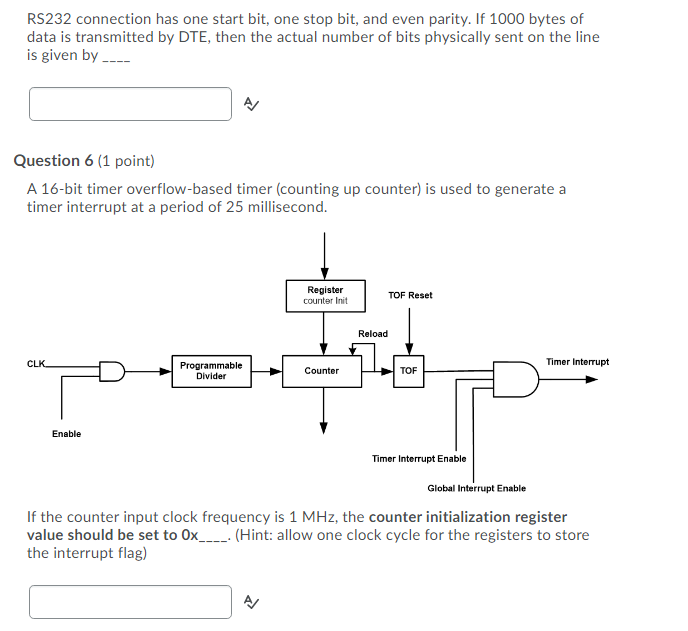 RS232 connection has one start bit, one stop bit, and even parity. If 1000 bytes of data is transmitted by DTE, then the actual number of bits physically sent on the line is given by ____

Question 6 (1 point)

A 16-bit timer overflow-based timer (counting up counter) is used to generate a timer interrupt at a period of 25 millisecond.

Register
counter Init

TOF Reset

Reload

CLK

Programmable Divider

Counter

TOF

Timer Interrupt

Enable

Timer Interrupt Enable

Global Interrupt Enable

If the counter input clock frequency is 1 MHz, the counter initialization register value should be set to 0x____. (Hint: allow one clock cycle for the registers to store the interrupt flag)