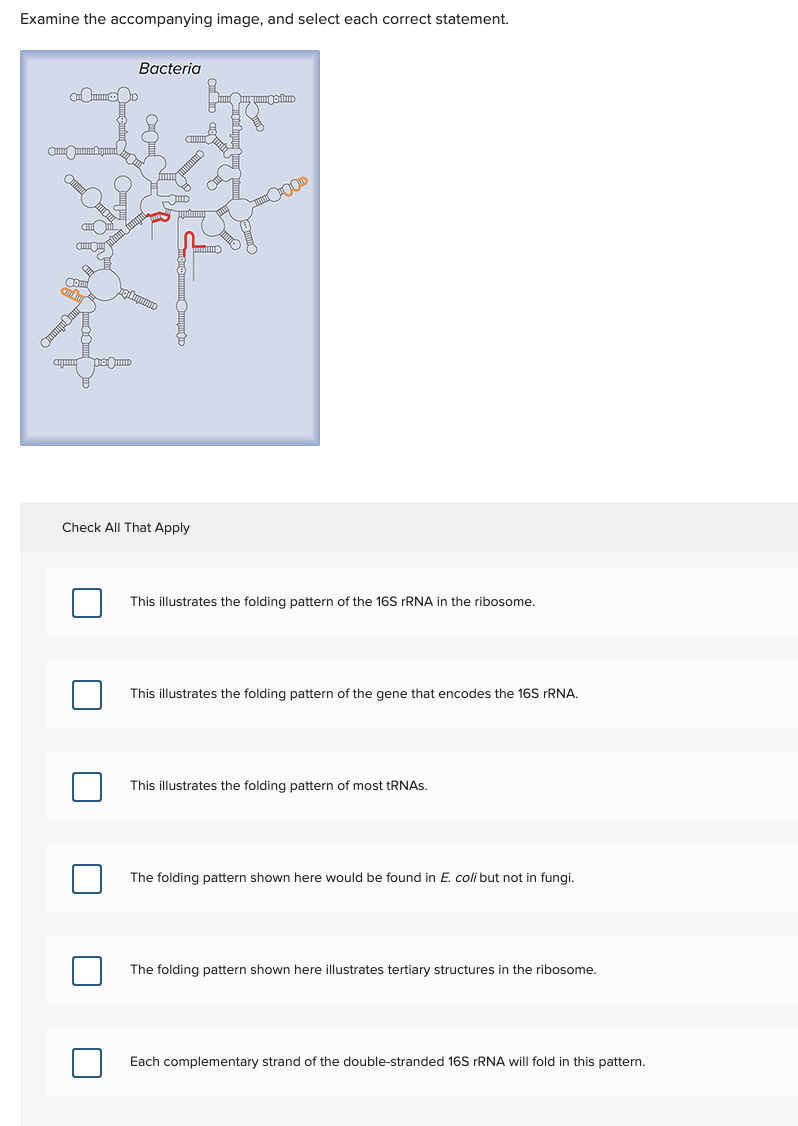 Examine the accompanying image, and select each correct statement.

Bacteria

Check All That Apply

This illustrates the folding pattern of the 16S rRNA in the ribosome.

This illustrates the folding pattern of the gene that encodes the 16S rRNA.

This illustrates the folding pattern of most tRNAs.

The folding pattern shown here would be found in E. coli but not in fungi.

The folding pattern shown here illustrates tertiary structures in the ribosome.

Each complementary strand of the double-stranded 16S rRNA will fold in this pattern.