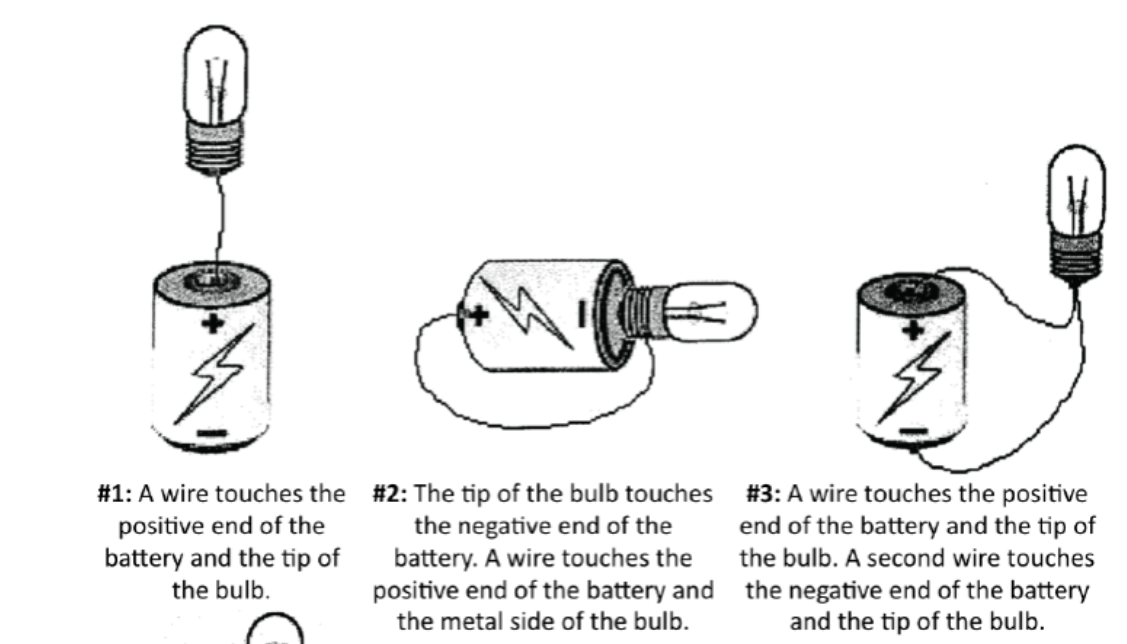 +

−

+

−

+

−

**#1:** A wire touches the positive end of the battery and the tip of the bulb.

**#2:** The tip of the bulb touches the negative end of the battery. A wire touches the positive end of the battery and the metal side of the bulb.

**#3:** A wire touches the positive end of the battery and the tip of the bulb. A second wire touches the negative end of the battery and the tip of the bulb.