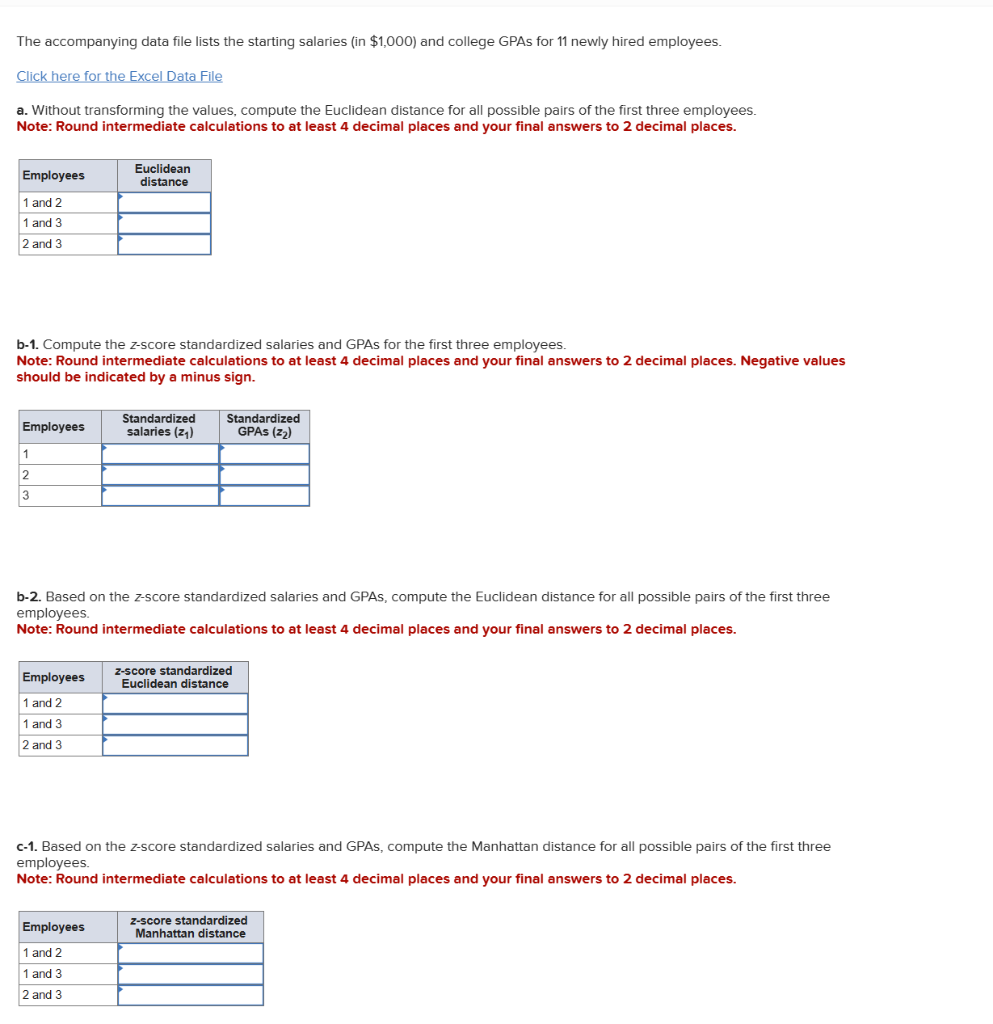 The accompanying data file lists the starting salaries (in $1,000) and college GPAs for 11 newly hired employees.

Click here for the Excel Data File

a. Without transforming the values, compute the Euclidean distance for all possible pairs of the first three employees.
Note: Round intermediate calculations to at least 4 decimal places and your final answers to 2 decimal places.

| Employees | Euclidean distance |
|---|---|
| 1 and 2 | |
| 1 and 3 | |
| 2 and 3 | |

b-1. Compute the z-score standardized salaries and GPAs for the first three employees.
Note: Round intermediate calculations to at least 4 decimal places and your final answers to 2 decimal places. Negative values should be indicated by a minus sign.

| Employees | Standardized salaries ($z_1$) | Standardized GPAs ($z_2$) |
|---|---|---|
| 1 | | |
| 2 | | |
| 3 | | |

b-2. Based on the z-score standardized salaries and GPAs, compute the Euclidean distance for all possible pairs of the first three employees.
Note: Round intermediate calculations to at least 4 decimal places and your final answers to 2 decimal places.

| Employees | z-score standardized Euclidean distance |
|---|---|
| 1 and 2 | |
| 1 and 3 | |
| 2 and 3 | |

c-1. Based on the z-score standardized salaries and GPAs, compute the Manhattan distance for all possible pairs of the first three employees.
Note: Round intermediate calculations to at least 4 decimal places and your final answers to 2 decimal places.

| Employees | z-score standardized Manhattan distance |
|---|---|
| 1 and 2 | |
| 1 and 3 | |
| 2 and 3 | |