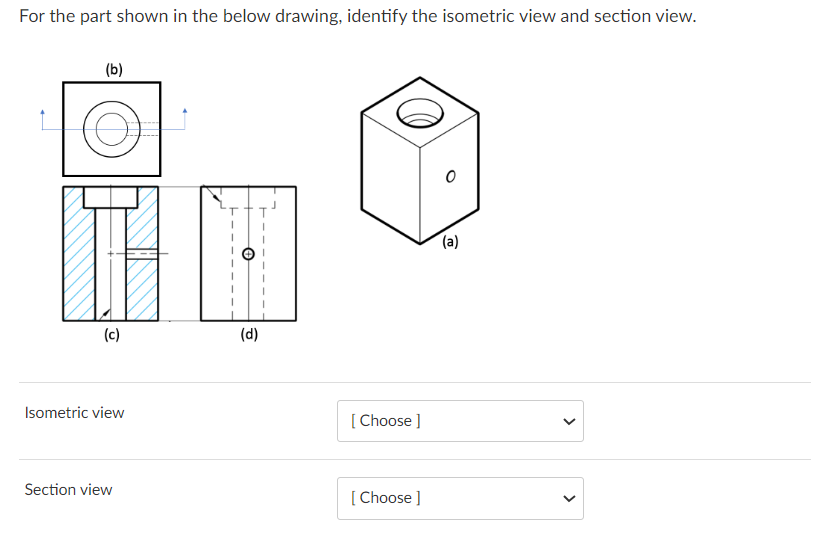 For the part shown in the below drawing, identify the isometric view and section view.

(b)

(a)

(c)

(d)

Isometric view

[ Choose ]

Section view

[ Choose ]