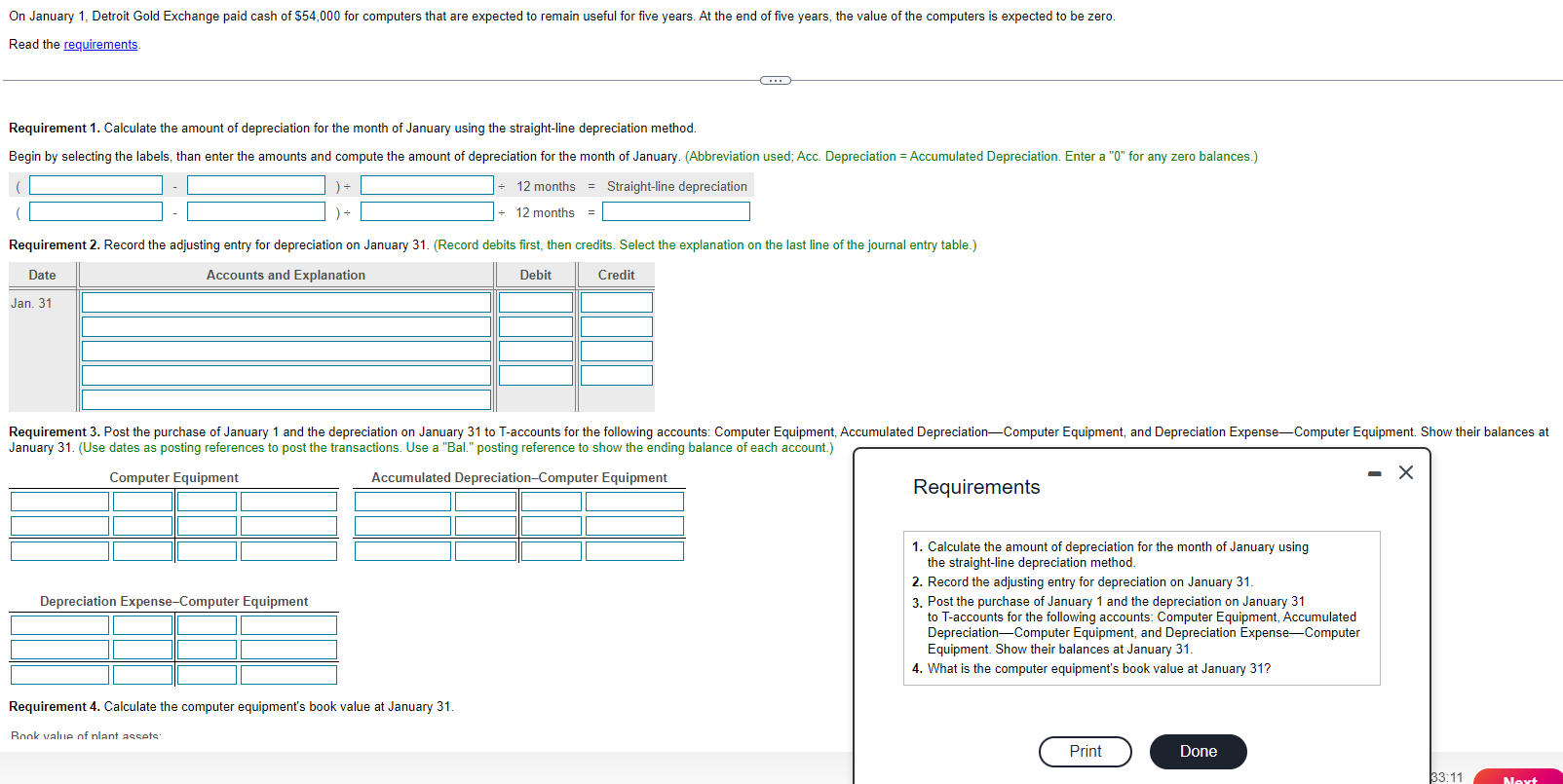 On January 1, Detroit Gold Exchange paid cash of $54,000 for computers that are expected to remain useful for five years. At the end of five years, the value of the computers is expected to be zero.

Read the requirements.

Requirement 1. Calculate the amount of depreciation for the month of January using the straight-line depreciation method.

Begin by selecting the labels, than enter the amounts and compute the amount of depreciation for the month of January. (Abbreviation used; Acc. Depreciation = Accumulated Depreciation. Enter a "0" for any zero balances.)

( - ) ÷ ÷ 12 months = Straight-line depreciation
( - ) ÷ ÷ 12 months =

Requirement 2. Record the adjusting entry for depreciation on January 31. (Record debits first, then credits. Select the explanation on the last line of the journal entry table.)

| Date | Accounts and Explanation | Debit | Credit |
|---|---|---|---|
| Jan. 31 | | | |

Requirement 3. Post the purchase of January 1 and the depreciation on January 31 to T-accounts for the following accounts: Computer Equipment, Accumulated Depreciation—Computer Equipment, and Depreciation Expense—Computer Equipment. Show their balances at January 31. (Use dates as posting references to post the transactions. Use a "Bal." posting reference to show the ending balance of each account.)

Computer Equipment

Accumulated Depreciation–Computer Equipment

Depreciation Expense–Computer Equipment

Requirement 4. Calculate the computer equipment's book value at January 31.

Book value of plant assets:

Requirements

1. Calculate the amount of depreciation for the month of January using the straight-line depreciation method.
2. Record the adjusting entry for depreciation on January 31.
3. Post the purchase of January 1 and the depreciation on January 31 to T-accounts for the following accounts: Computer Equipment, Accumulated Depreciation—Computer Equipment, and Depreciation Expense—Computer Equipment. Show their balances at January 31.
4. What is the computer equipment's book value at January 31?

Print Done

33:11 Next