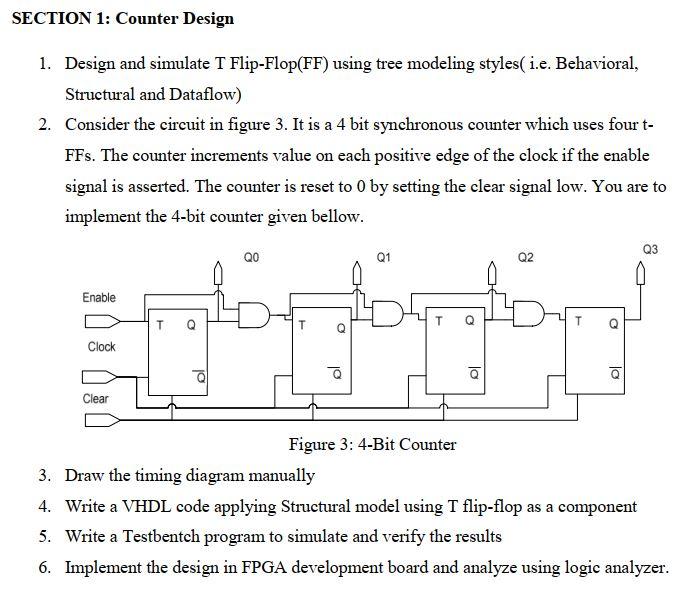 SECTION 1: Counter Design

1. Design and simulate T Flip-Flop(FF) using tree modeling styles( i.e. Behavioral, Structural and Dataflow)

2. Consider the circuit in figure 3. It is a 4 bit synchronous counter which uses four t-FFs. The counter increments value on each positive edge of the clock if the enable signal is asserted. The counter is reset to 0 by setting the clear signal low. You are to implement the 4-bit counter given bellow.

Q0
Q1
Q2
Q3
Enable
Clock
Clear
T Q
$\overline{Q}$
T Q
$\overline{Q}$
T Q
$\overline{Q}$
T Q
$\overline{Q}$

Figure 3: 4-Bit Counter

3. Draw the timing diagram manually

4. Write a VHDL code applying Structural model using T flip-flop as a component

5. Write a Testbentch program to simulate and verify the results

6. Implement the design in FPGA development board and analyze using logic analyzer.