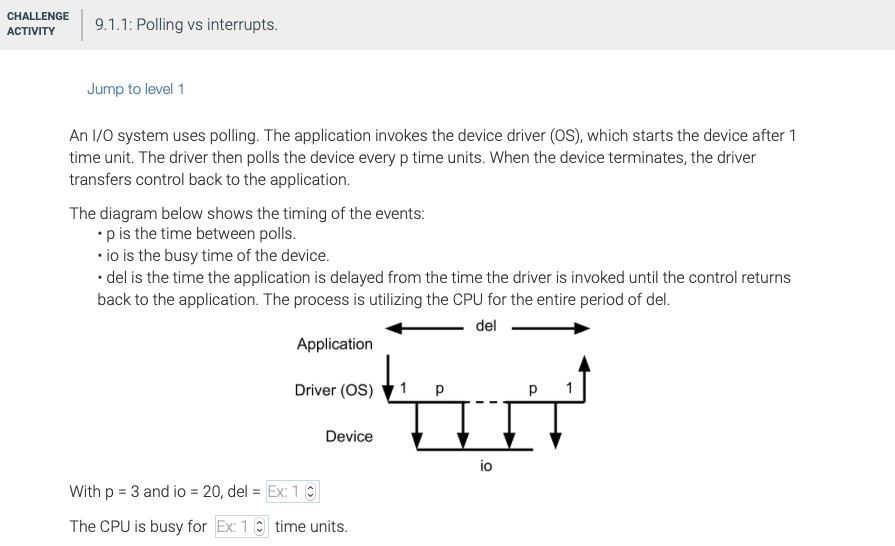 CHALLENGE ACTIVITY

9.1.1: Polling vs interrupts.

Jump to level 1

An I/O system uses polling. The application invokes the device driver (OS), which starts the device after 1 time unit. The driver then polls the device every p time units. When the device terminates, the driver transfers control back to the application.

The diagram below shows the timing of the events:
• p is the time between polls.
• io is the busy time of the device.
• del is the time the application is delayed from the time the driver is invoked until the control returns back to the application. The process is utilizing the CPU for the entire period of del.

del

Application

Driver (OS) 1 p p 1

Device

io

With p = 3 and io = 20, del = Ex: 1

The CPU is busy for Ex: 1 time units.