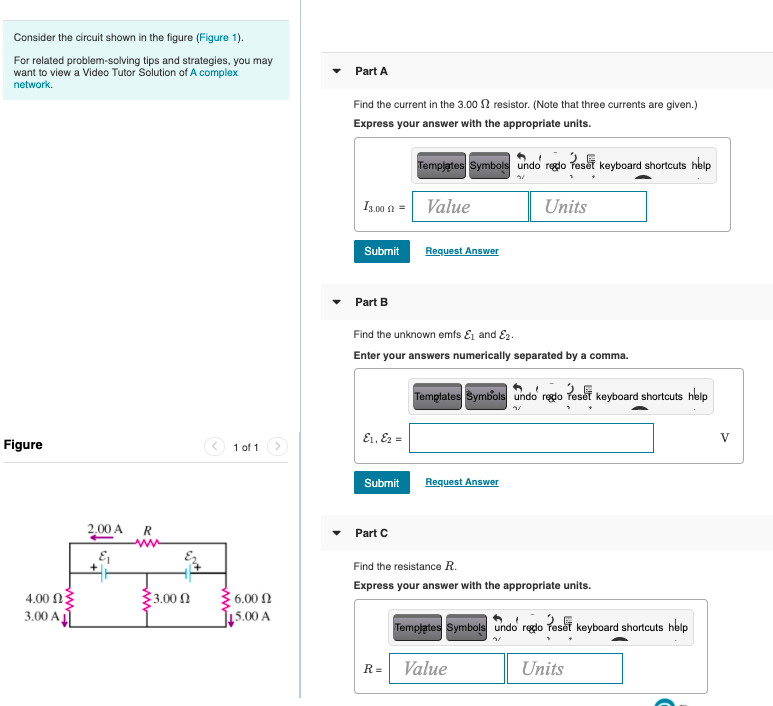 Consider the circuit shown in the figure (Figure 1).

For related problem-solving tips and strategies, you may want to view a Video Tutor Solution of A complex network.

Figure

1 of 1

2.00 A $R$

$\mathcal{E}_1$ $\mathcal{E}_2$

+ +

4.00 Ω
3.00 A

3.00 Ω

6.00 Ω
5.00 A

Part A

Find the current in the 3.00 Ω resistor. (Note that three currents are given.)

Express your answer with the appropriate units.

Templates Symbols undo redo reset keyboard shortcuts help

$I_{3.00\ \Omega}$ = Value Units

Submit Request Answer

Part B

Find the unknown emfs $\mathcal{E}_1$ and $\mathcal{E}_2$.

Enter your answers numerically separated by a comma.

Templates Symbols undo redo reset keyboard shortcuts help

$\mathcal{E}_1, \mathcal{E}_2$ =

V

Submit Request Answer

Part C

Find the resistance $R$.

Express your answer with the appropriate units.

Templates Symbols undo redo reset keyboard shortcuts help

$R$ = Value Units