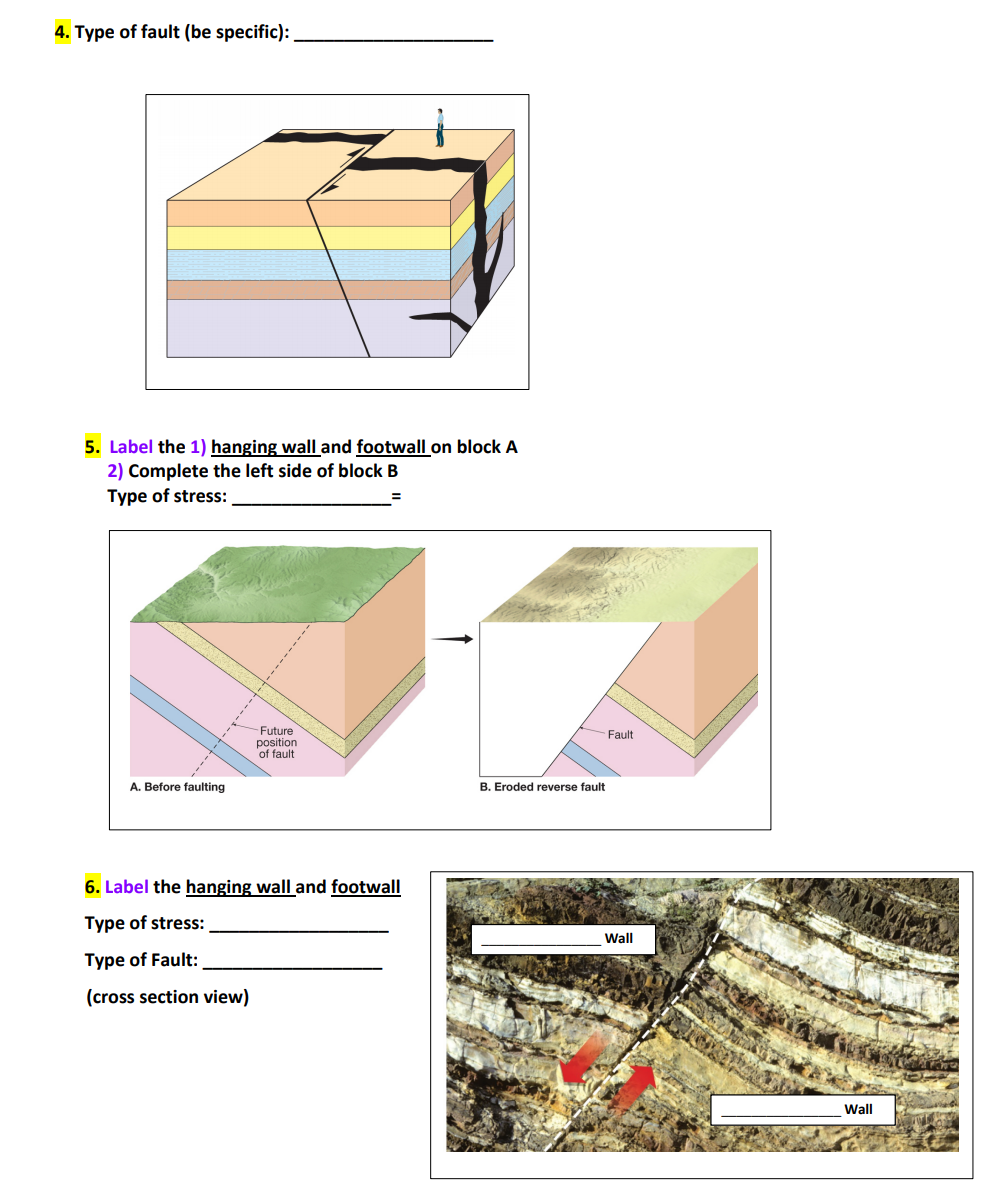 4. Type of fault (be specific): ____________________

5. Label the 1) hanging wall and footwall on block A
2) Complete the left side of block B
Type of stress: ________________=

Future position of fault

A. Before faulting

Fault

B. Eroded reverse fault

6. Label the hanging wall and footwall
Type of stress: __________________
Type of Fault: __________________
(cross section view)

____________ Wall

____________ Wall