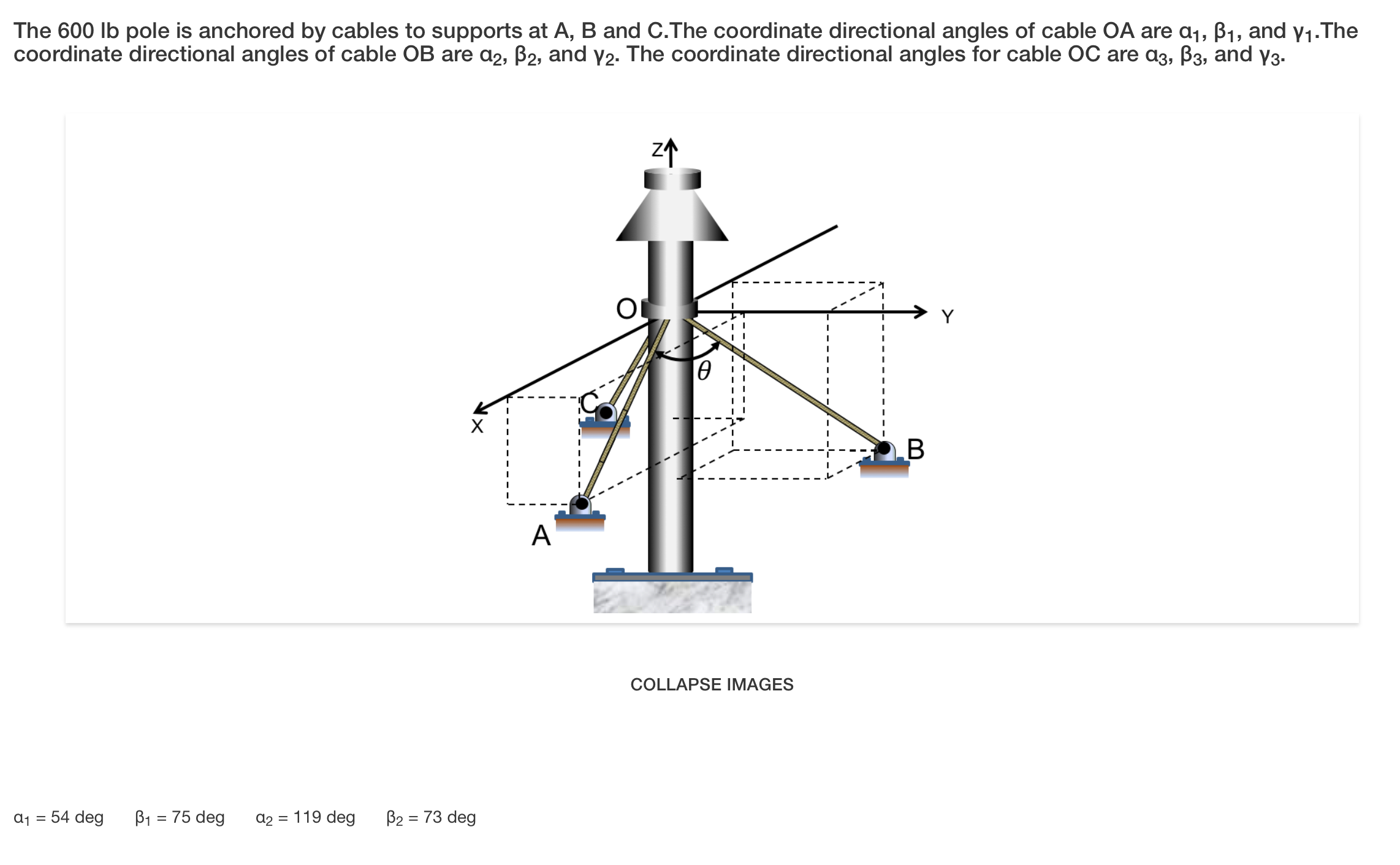 The 600 lb pole is anchored by cables to supports at A, B and C.The coordinate directional angles of cable OA are $\alpha_1$, $\beta_1$, and $\gamma_1$.The coordinate directional angles of cable OB are $\alpha_2$, $\beta_2$, and $\gamma_2$. The coordinate directional angles for cable OC are $\alpha_3$, $\beta_3$, and $\gamma_3$.

Z

O

Y

$\theta$

C

X

B

A

COLLAPSE IMAGES

$\alpha_1$ = 54 deg $\beta_1$ = 75 deg $\alpha_2$ = 119 deg $\beta_2$ = 73 deg