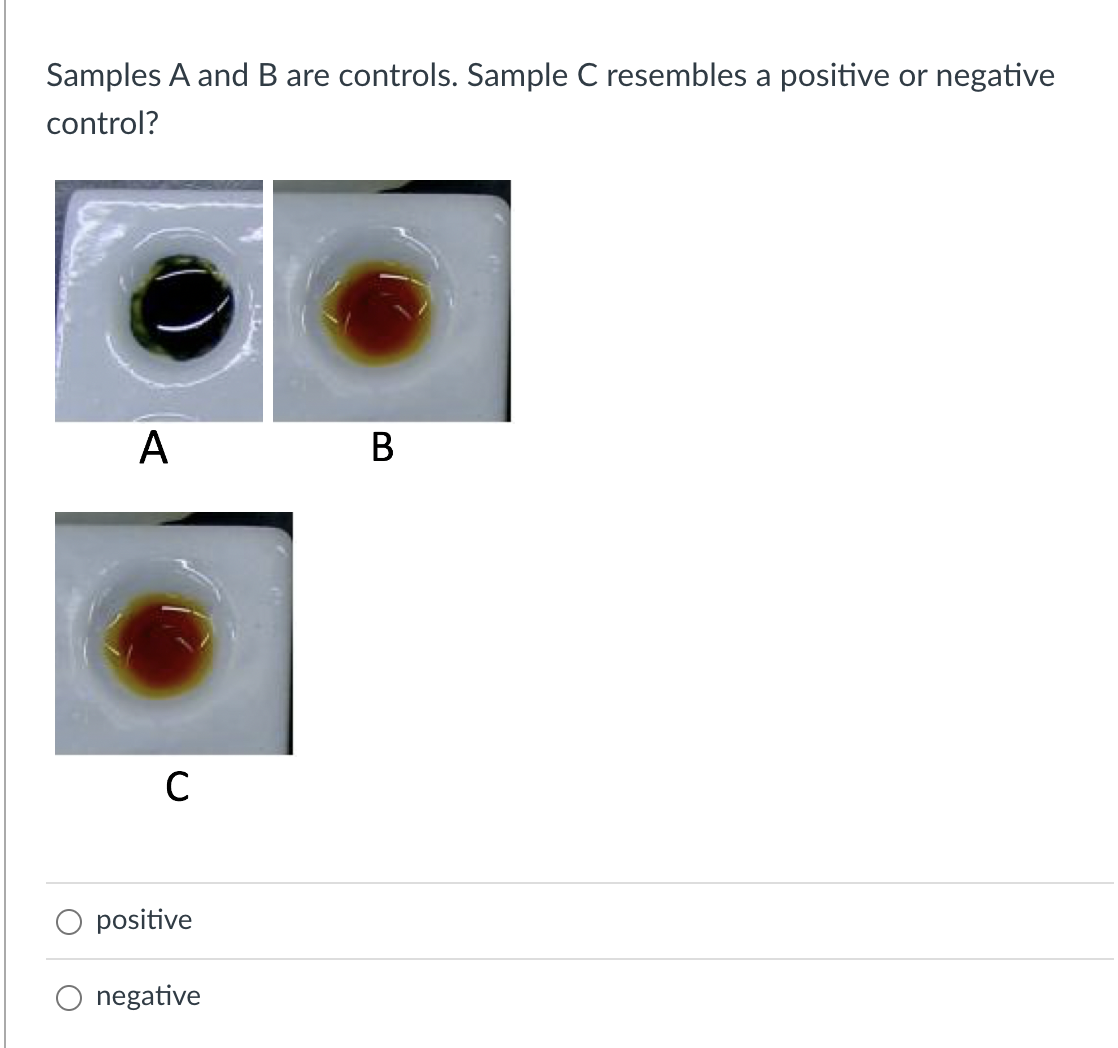 Samples A and B are controls. Sample C resembles a positive or negative control?

A

B

C

positive

negative