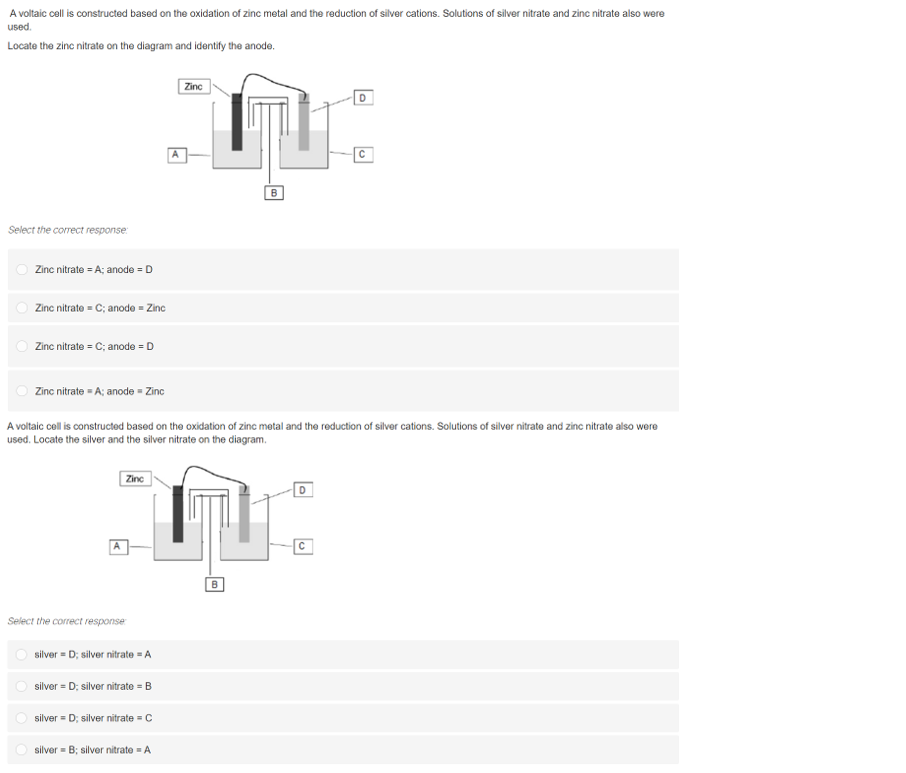 A voltaic cell is constructed based on the oxidation of zinc metal and the reduction of silver cations. Solutions of silver nitrate and zinc nitrate also were used.

Locate the zinc nitrate on the diagram and identify the anode.

Zinc

D

A

C

B

Select the correct response:

Zinc nitrate = A; anode = D

Zinc nitrate = C; anode = Zinc

Zinc nitrate = C; anode = D

Zinc nitrate = A; anode = Zinc

A voltaic cell is constructed based on the oxidation of zinc metal and the reduction of silver cations. Solutions of silver nitrate and zinc nitrate also were used. Locate the silver and the silver nitrate on the diagram.

Zinc

D

A

C

B

Select the correct response:

silver = D; silver nitrate = A

silver = D; silver nitrate = B

silver = D; silver nitrate = C

silver = B; silver nitrate = A