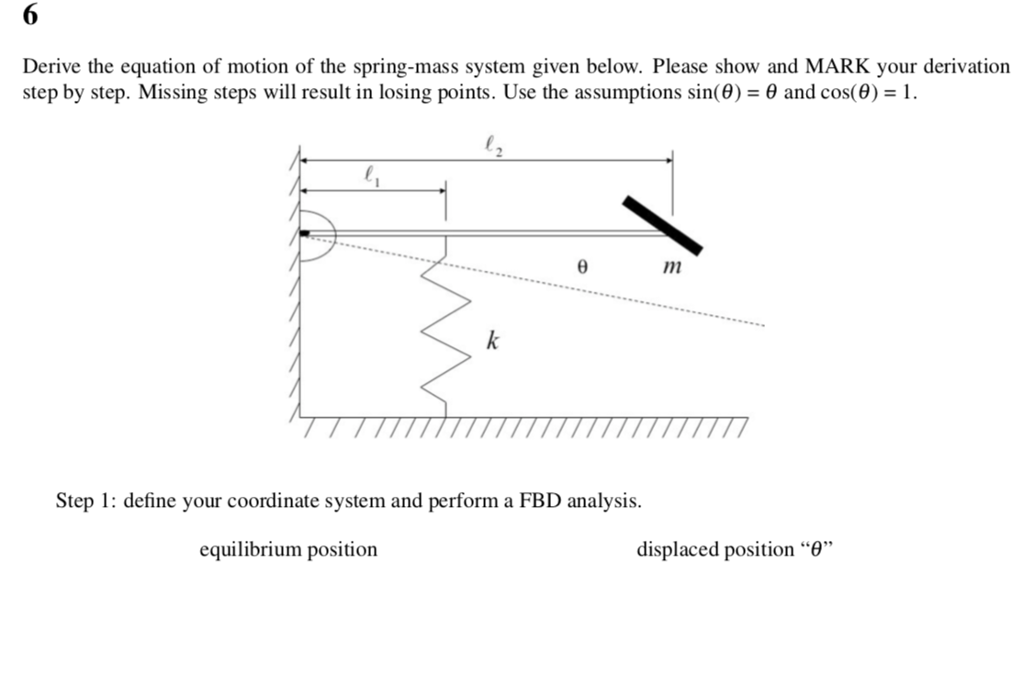 6

Derive the equation of motion of the spring-mass system given below. Please show and MARK your derivation step by step. Missing steps will result in losing points. Use the assumptions $\sin(\theta) = \theta$ and $\cos(\theta) = 1$.

$\ell_2$

$\ell_1$

$\theta$

$m$

$k$

Step 1: define your coordinate system and perform a FBD analysis.

equilibrium position

displaced position "$\theta$"