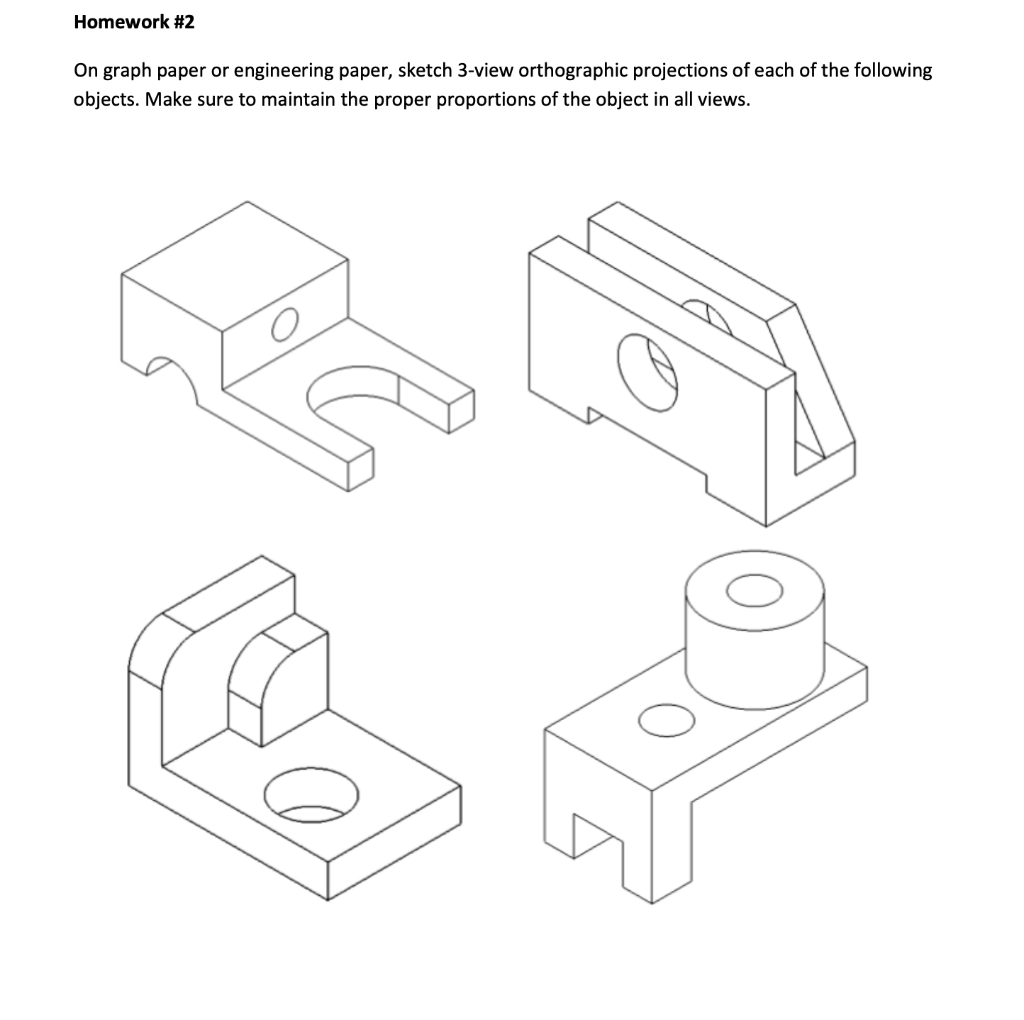 Homework #2

On graph paper or engineering paper, sketch 3-view orthographic projections of each of the following objects. Make sure to maintain the proper proportions of the object in all views.