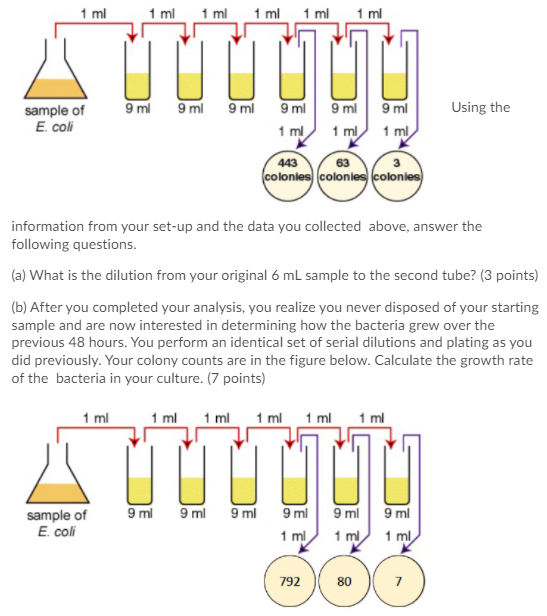 1 ml 1 ml 1 ml 1 ml 1 ml 1 ml

sample of E. coli

9 ml 9 ml 9 ml 9 ml 9 ml 9 ml

1 ml 1 ml 1 ml

443 colonies 63 colonies 3 colonies

Using the information from your set-up and the data you collected above, answer the following questions.

(a) What is the dilution from your original 6 mL sample to the second tube? (3 points)

(b) After you completed your analysis, you realize you never disposed of your starting sample and are now interested in determining how the bacteria grew over the previous 48 hours. You perform an identical set of serial dilutions and plating as you did previously. Your colony counts are in the figure below. Calculate the growth rate of the bacteria in your culture. (7 points)

1 ml 1 ml 1 ml 1 ml 1 ml 1 ml

sample of E. coli

9 ml 9 ml 9 ml 9 ml 9 ml 9 ml

1 ml 1 ml 1 ml

792 80 7