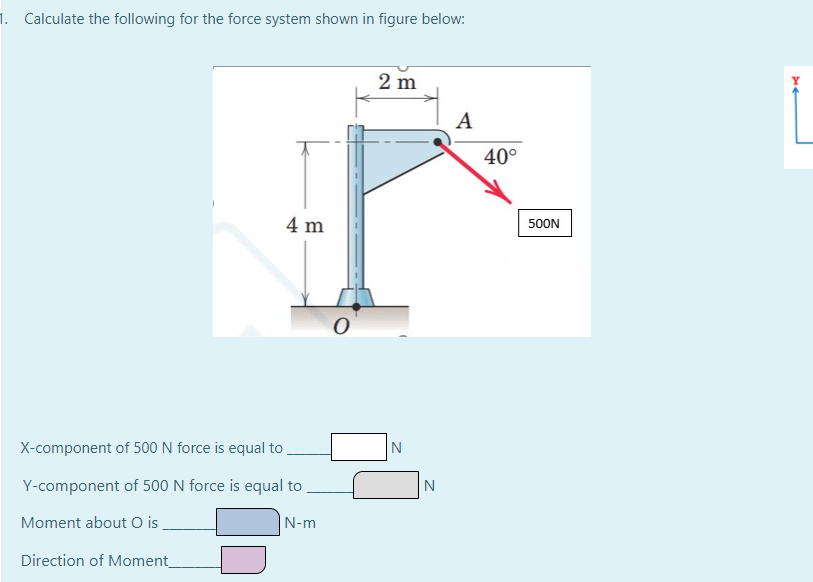 1. Calculate the following for the force system shown in figure below:

2 m

A

40°

4 m

500N

O

Y

X-component of 500 N force is equal to ______ N

Y-component of 500 N force is equal to ______ N

Moment about O is ______ N-m

Direction of Moment______