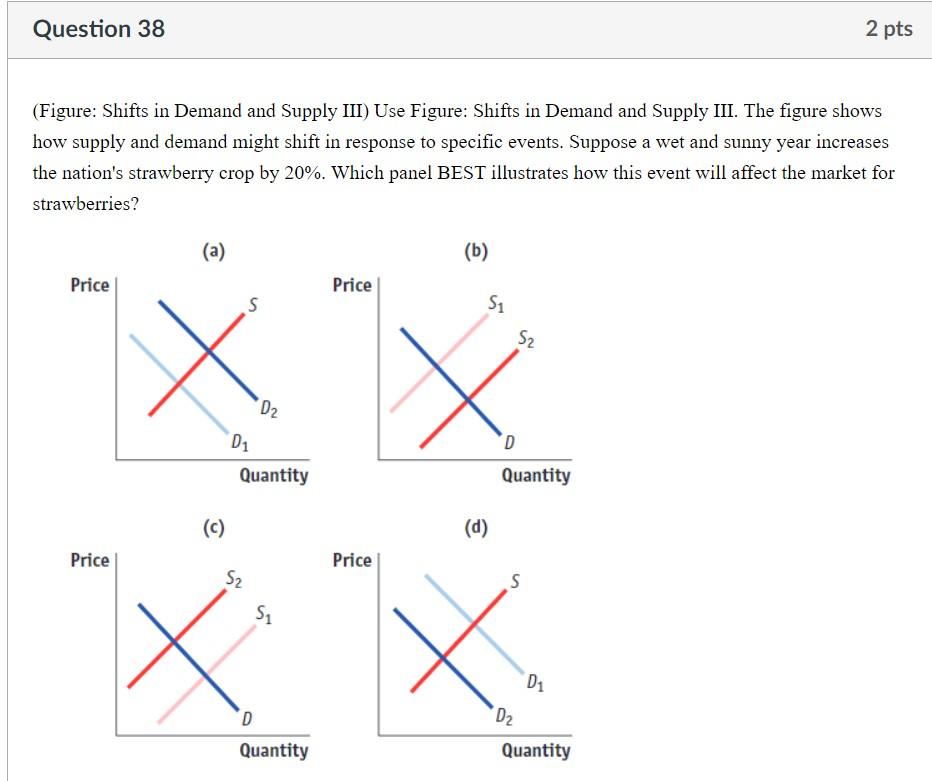 Question 38

2 pts

(Figure: Shifts in Demand and Supply III) Use Figure: Shifts in Demand and Supply III. The figure shows how supply and demand might shift in response to specific events. Suppose a wet and sunny year increases the nation's strawberry crop by 20%. Which panel BEST illustrates how this event will affect the market for strawberries?

(a)

Price

$S$

$D_2$

$D_1$

Quantity

(b)

Price

$S_1$

$S_2$

$D$

Quantity

(c)

Price

$S_2$

$S_1$

$D$

Quantity

(d)

Price

$S$

$D_1$

$D_2$

Quantity