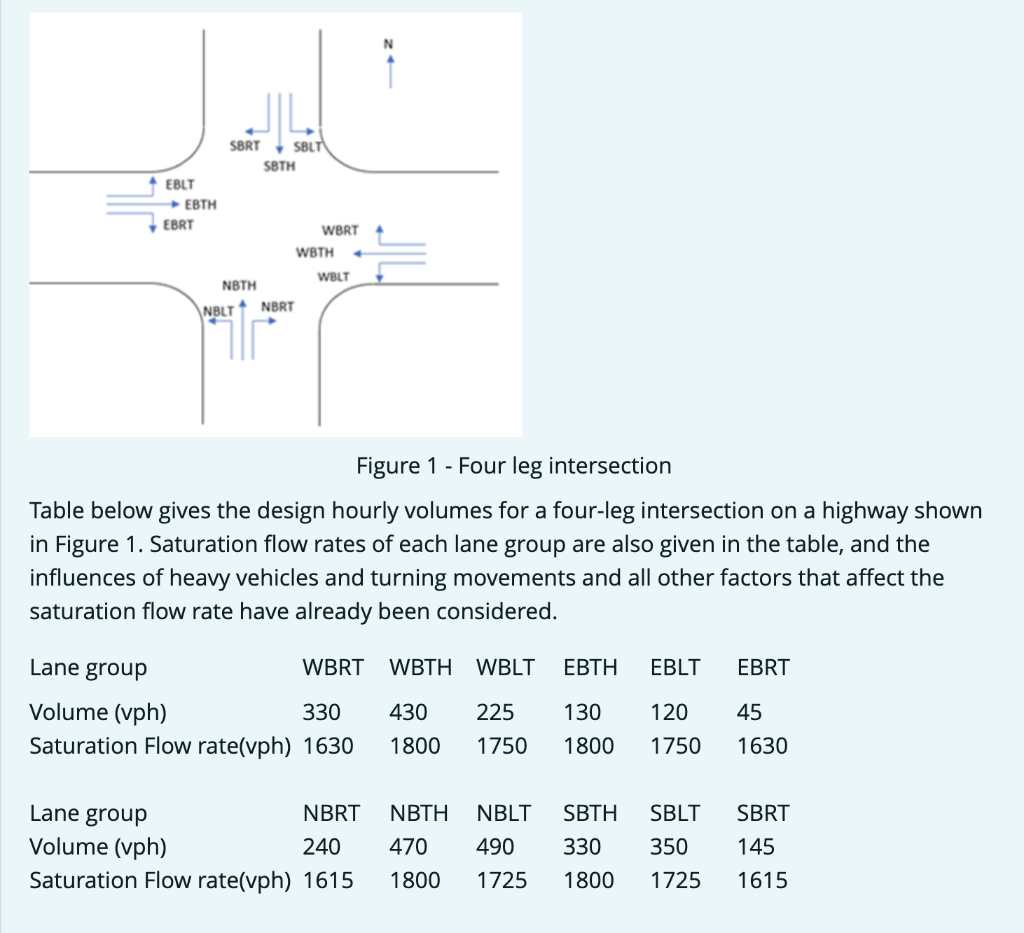 N

SBRT SBLT
SBTH

EBLT
EBTH
EBRT

WBRT
WBTH
WBLT

NBTH
NBLT NBRT

Figure 1 - Four leg intersection

Table below gives the design hourly volumes for a four-leg intersection on a highway shown in Figure 1. Saturation flow rates of each lane group are also given in the table, and the influences of heavy vehicles and turning movements and all other factors that affect the saturation flow rate have already been considered.

| Lane group | WBRT | WBTH | WBLT | EBTH | EBLT | EBRT |
|---|---|---|---|---|---|---|
| Volume (vph) | 330 | 430 | 225 | 130 | 120 | 45 |
| Saturation Flow rate(vph) | 1630 | 1800 | 1750 | 1800 | 1750 | 1630 |

| Lane group | NBRT | NBTH | NBLT | SBTH | SBLT | SBRT |
|---|---|---|---|---|---|---|
| Volume (vph) | 240 | 470 | 490 | 330 | 350 | 145 |
| Saturation Flow rate(vph) | 1615 | 1800 | 1725 | 1800 | 1725 | 1615 |