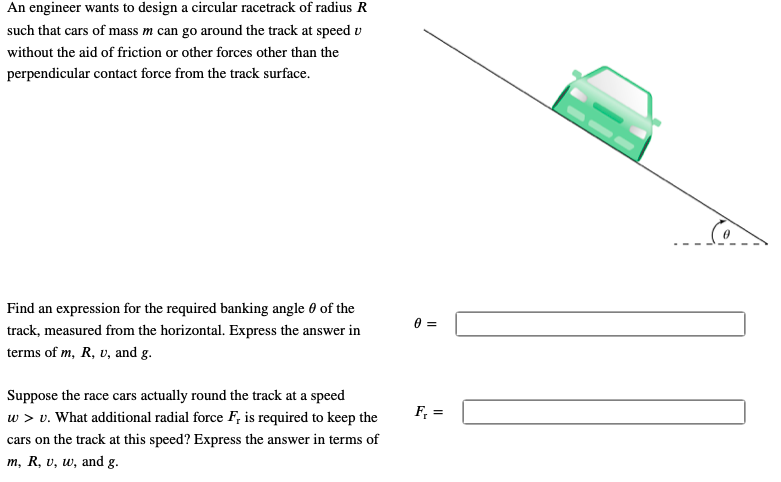 An engineer wants to design a circular racetrack of radius $R$ such that cars of mass $m$ can go around the track at speed $v$ without the aid of friction or other forces other than the perpendicular contact force from the track surface.

$\theta$

Find an expression for the required banking angle $\theta$ of the track, measured from the horizontal. Express the answer in terms of $m$, $R$, $v$, and $g$.

$\theta =$

Suppose the race cars actually round the track at a speed $w > v$. What additional radial force $F_r$ is required to keep the cars on the track at this speed? Express the answer in terms of $m$, $R$, $v$, $w$, and $g$.

$F_r =$