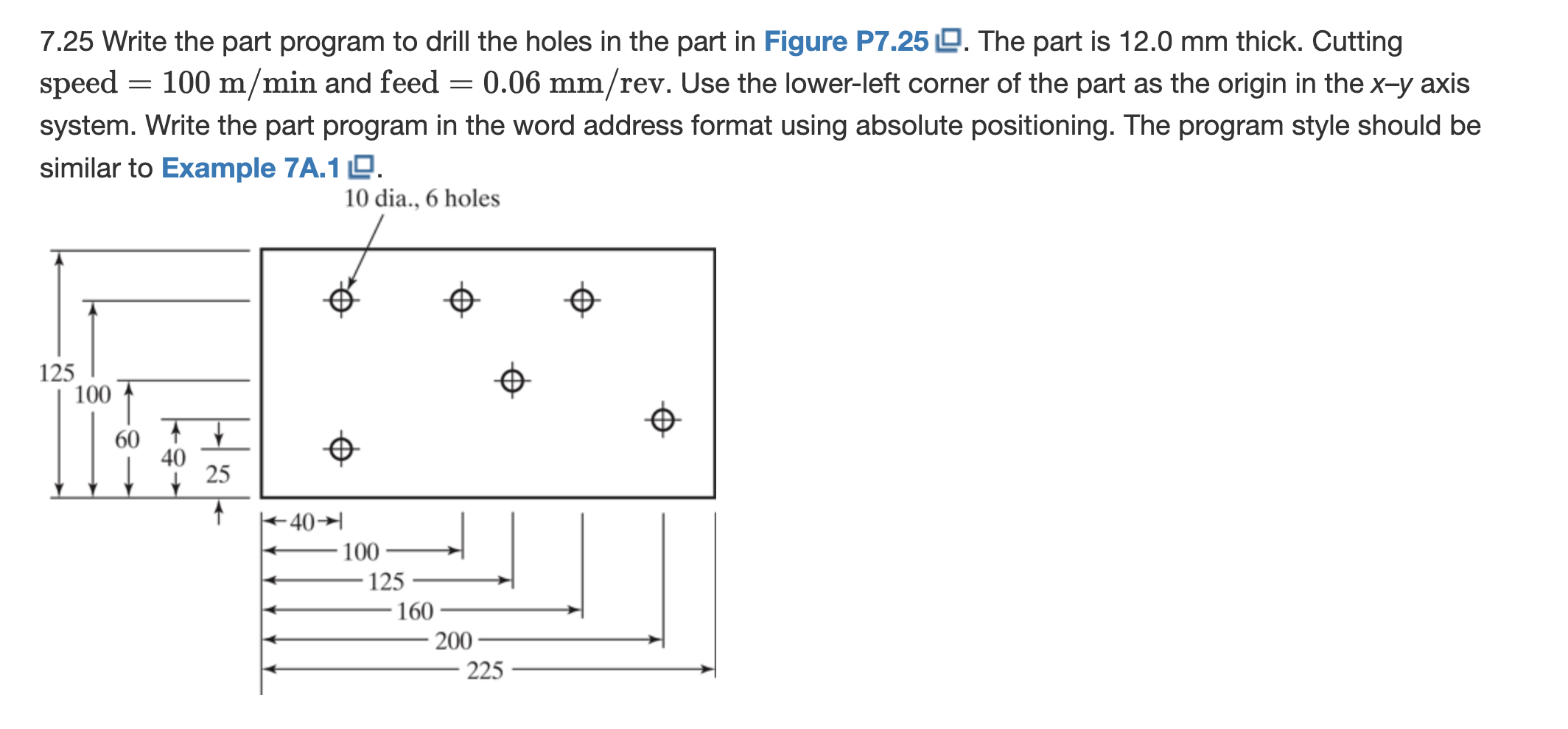 7.25 Write the part program to drill the holes in the part in Figure P7.25. The part is 12.0 mm thick. Cutting $\text{speed} = 100 \text{ m/min}$ and $\text{feed} = 0.06 \text{ mm/rev}$. Use the lower-left corner of the part as the origin in the x–y axis system. Write the part program in the word address format using absolute positioning. The program style should be similar to Example 7A.1.

10 dia., 6 holes

125
100
60
40
25

40
100
125
160
200
225