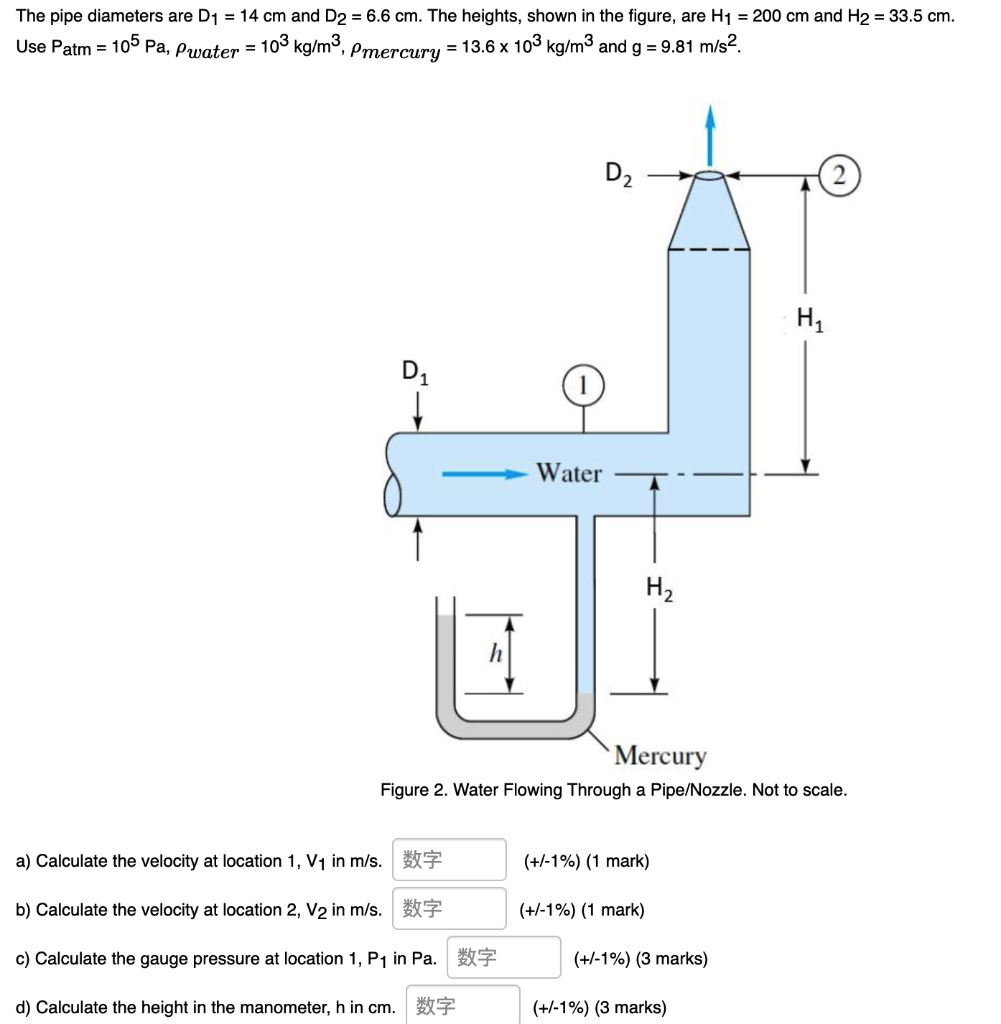 The pipe diameters are $D_1$ = 14 cm and $D_2$ = 6.6 cm. The heights, shown in the figure, are $H_1$ = 200 cm and $H_2$ = 33.5 cm. Use $P_{atm}$ = $10^5$ Pa, $\rho_{water}$ = $10^3$ kg/m$^3$, $\rho_{mercury}$ = 13.6 x $10^3$ kg/m$^3$ and g = 9.81 m/s$^2$.

$D_2$

2

$H_1$

$D_1$

1

Water

$H_2$

$h$

Mercury

Figure 2. Water Flowing Through a Pipe/Nozzle. Not to scale.

a) Calculate the velocity at location 1, $V_1$ in m/s. 数字 (+/-1%) (1 mark)

b) Calculate the velocity at location 2, $V_2$ in m/s. 数字 (+/-1%) (1 mark)

c) Calculate the gauge pressure at location 1, $P_1$ in Pa. 数字 (+/-1%) (3 marks)

d) Calculate the height in the manometer, h in cm. 数字 (+/-1%) (3 marks)