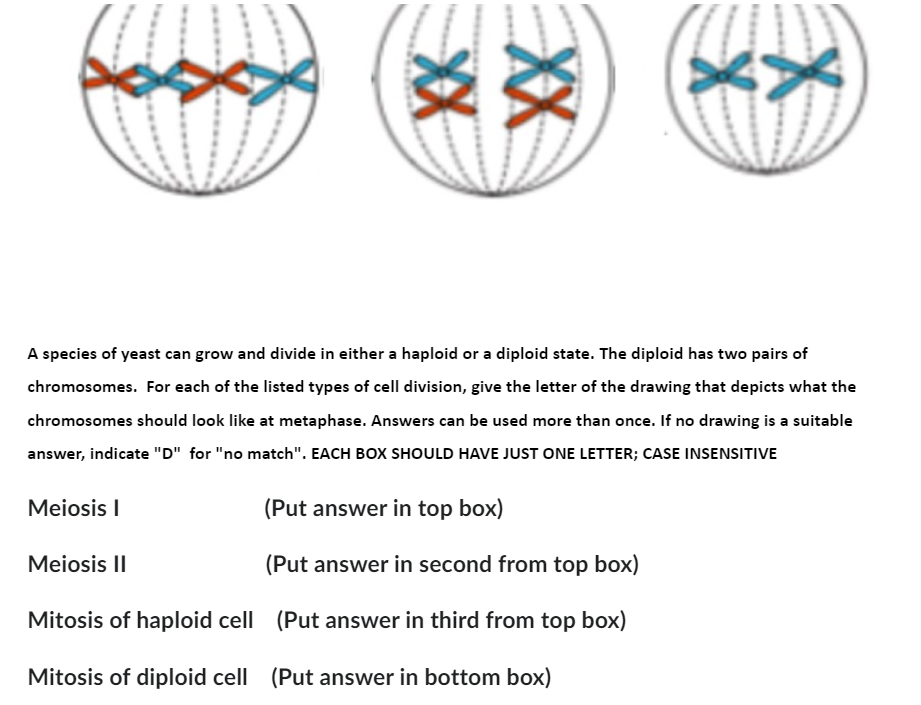 A species of yeast can grow and divide in either a haploid or a diploid state. The diploid has two pairs of chromosomes. For each of the listed types of cell division, give the letter of the drawing that depicts what the chromosomes should look like at metaphase. Answers can be used more than once. If no drawing is a suitable answer, indicate "D" for "no match". EACH BOX SHOULD HAVE JUST ONE LETTER; CASE INSENSITIVE

Meiosis I (Put answer in top box)

Meiosis II (Put answer in second from top box)

Mitosis of haploid cell (Put answer in third from top box)

Mitosis of diploid cell (Put answer in bottom box)