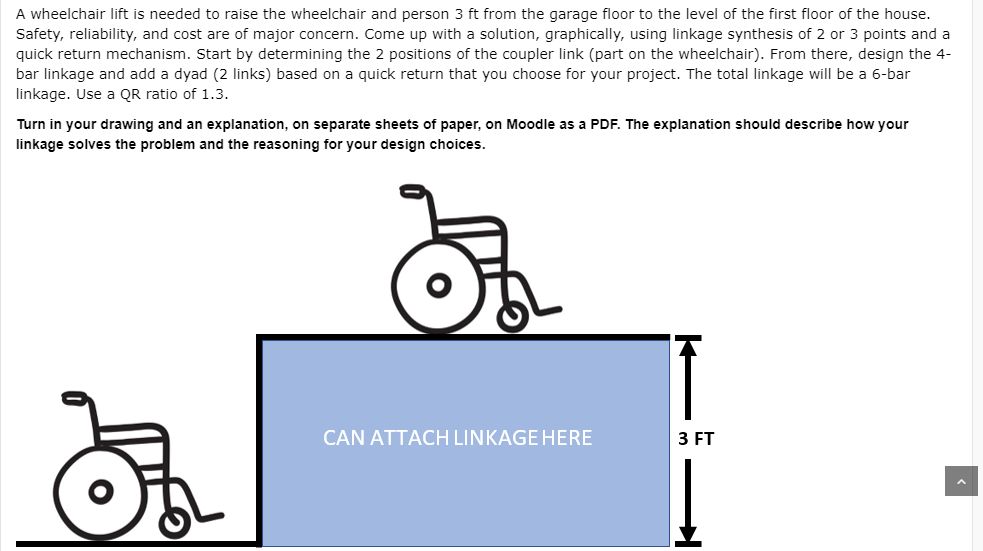 A wheelchair lift is needed to raise the wheelchair and person 3 ft from the garage floor to the level of the first floor of the house. Safety, reliability, and cost are of major concern. Come up with a solution, graphically, using linkage synthesis of 2 or 3 points and a quick return mechanism. Start by determining the 2 positions of the coupler link (part on the wheelchair). From there, design the 4-bar linkage and add a dyad (2 links) based on a quick return that you choose for your project. The total linkage will be a 6-bar linkage. Use a QR ratio of 1.3.

Turn in your drawing and an explanation, on separate sheets of paper, on Moodle as a PDF. The explanation should describe how your linkage solves the problem and the reasoning for your design choices.

CAN ATTACH LINKAGE HERE

3 FT